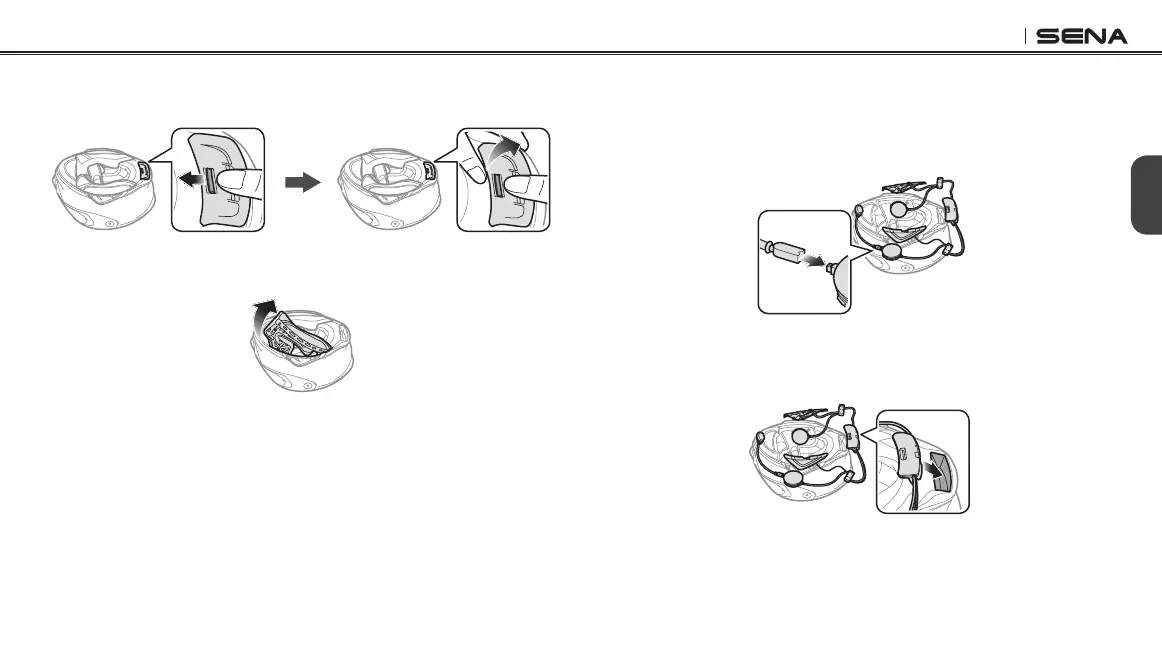 SENA