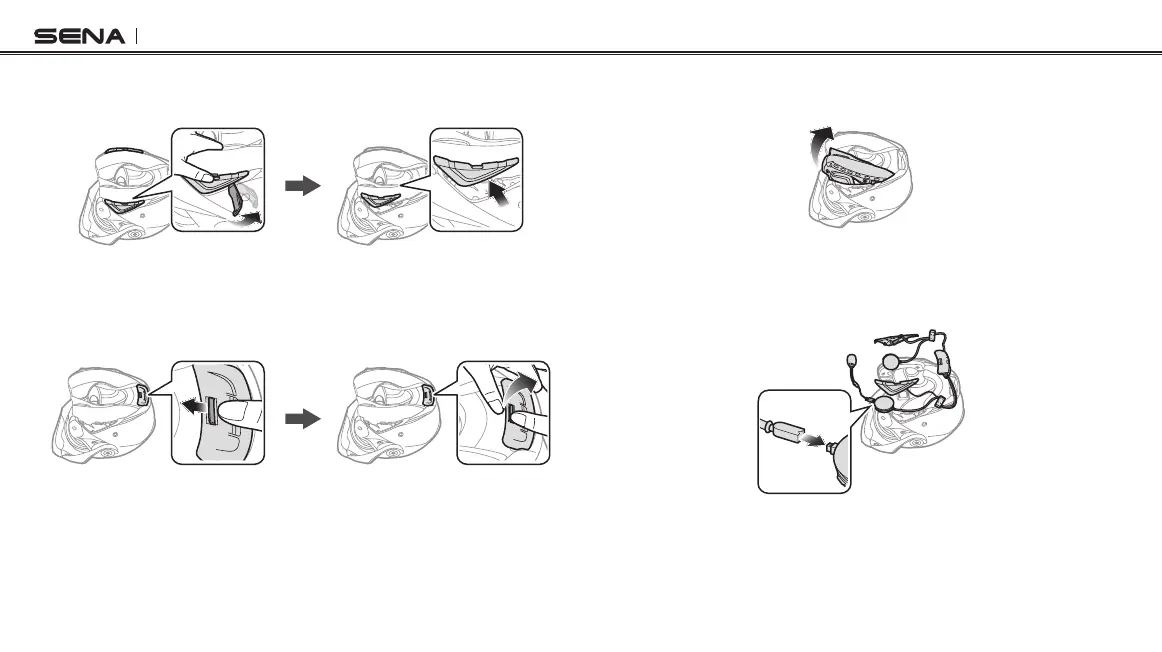 SENA