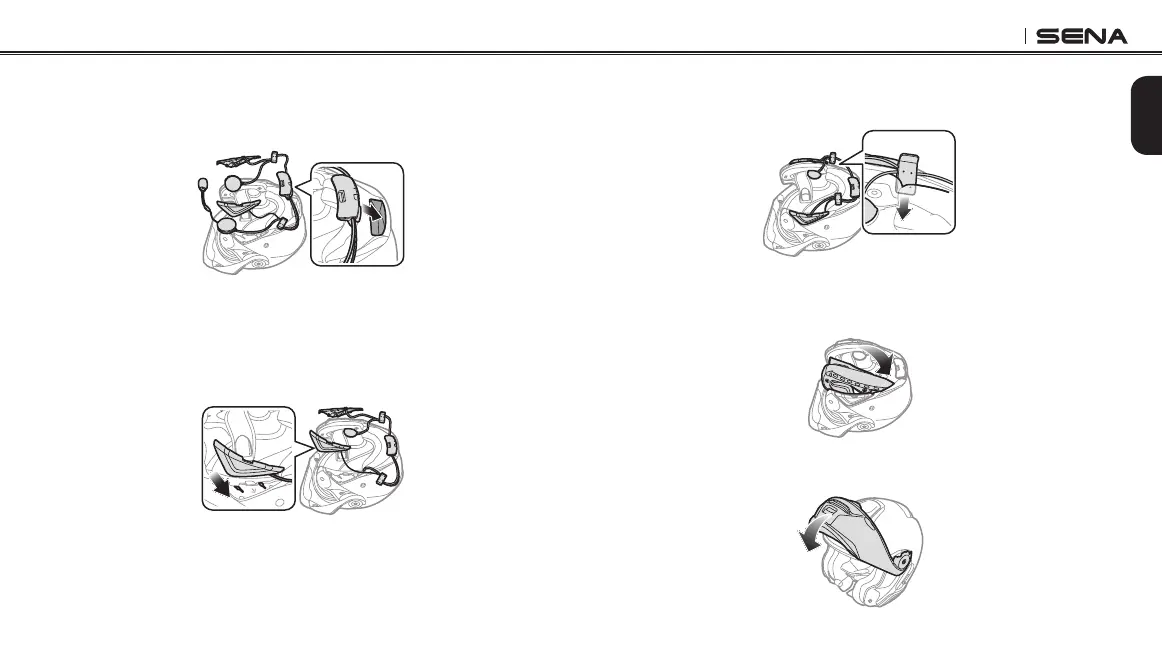 SENA