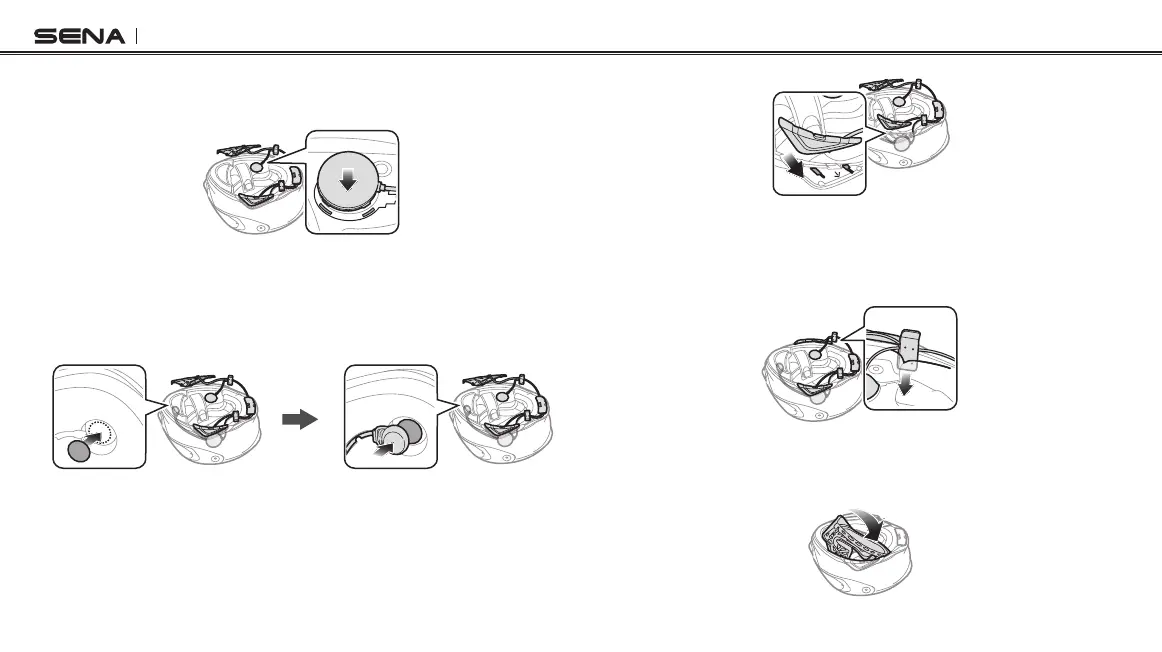 SENA