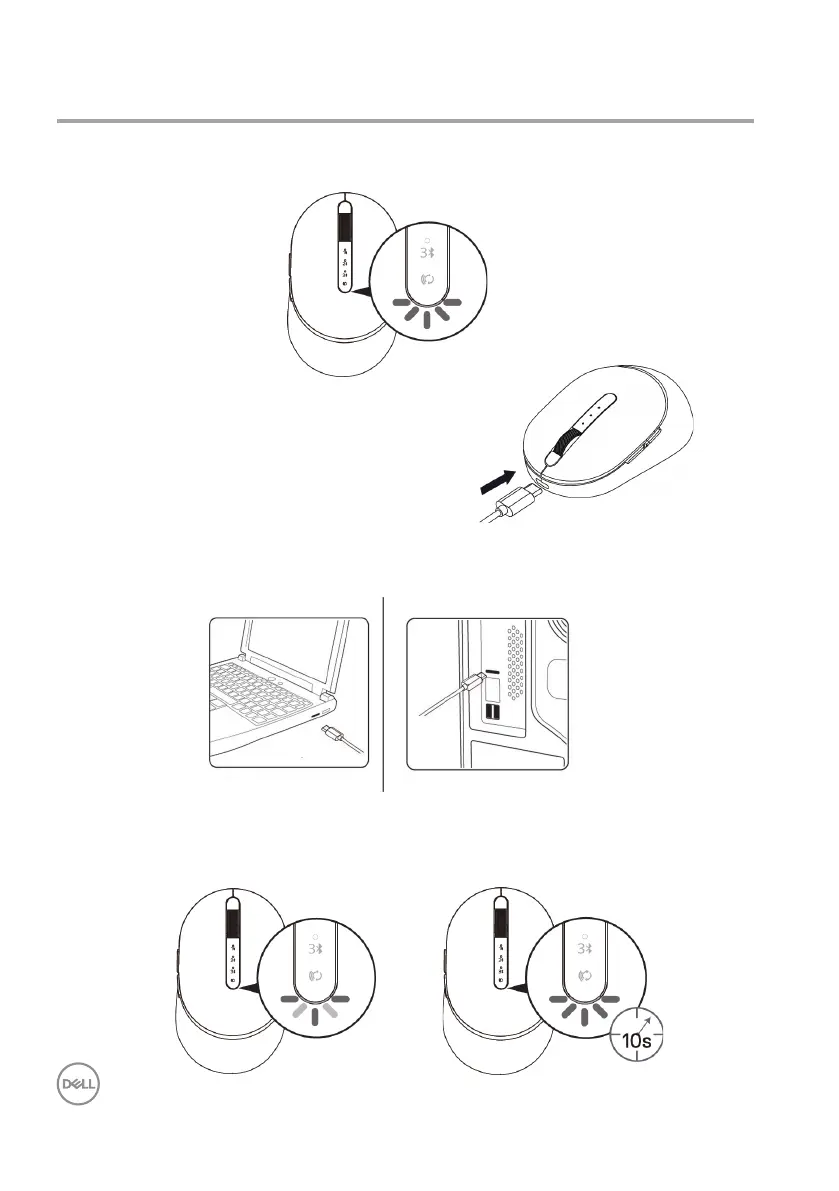 10s

DELL