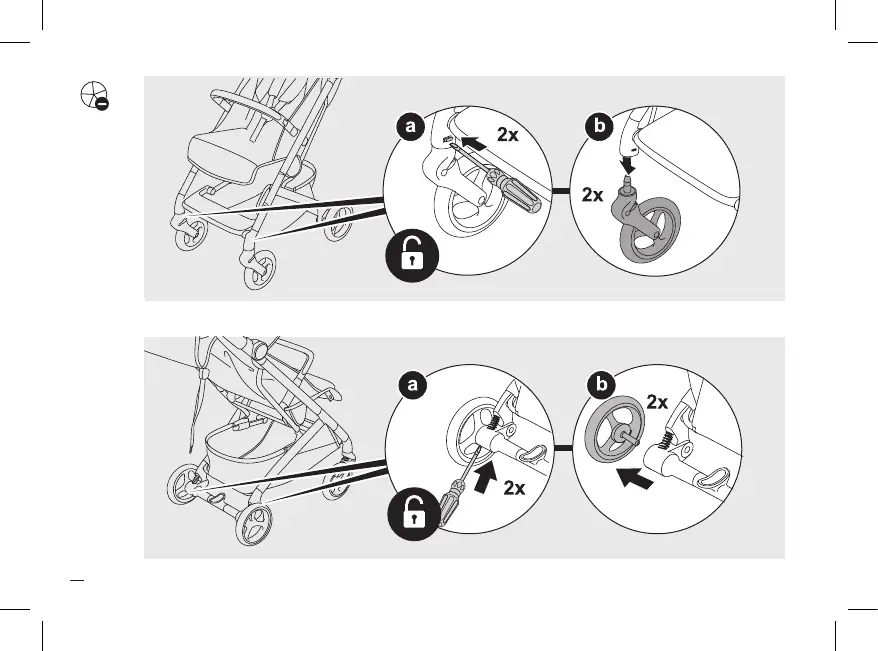 a
2x
b
2x

a
2x
b
2x