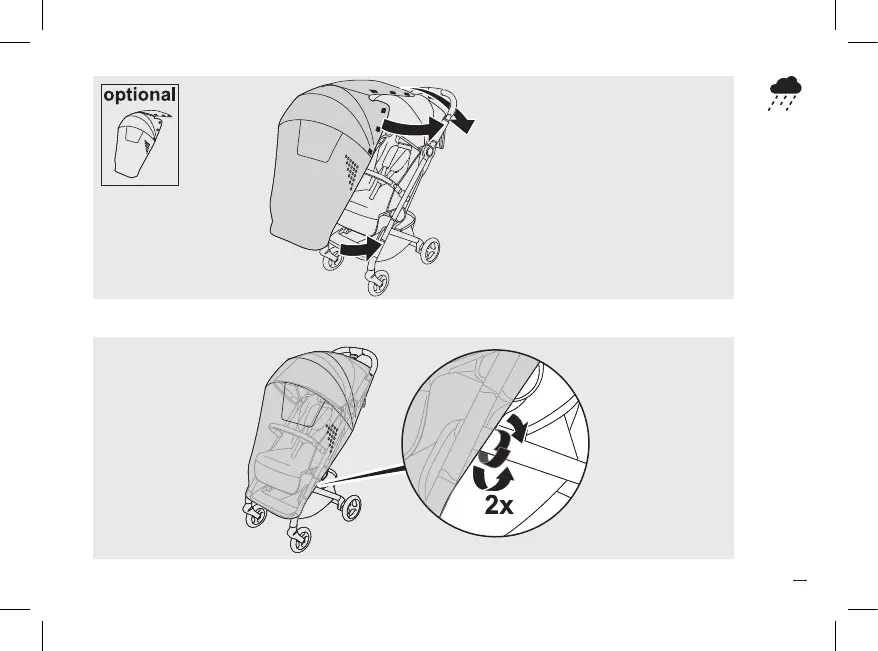 optional

2x