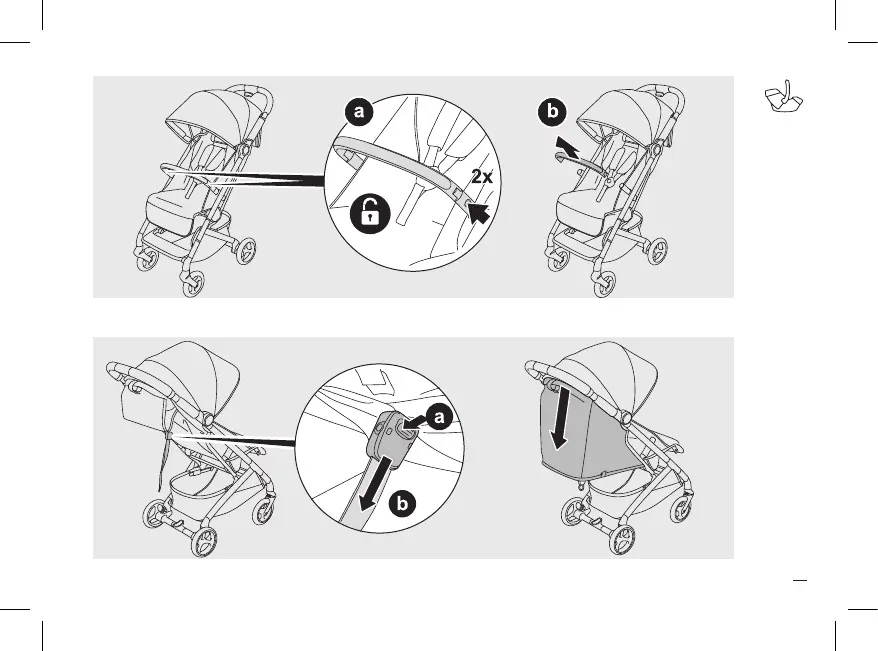 a
2x
b
a
b