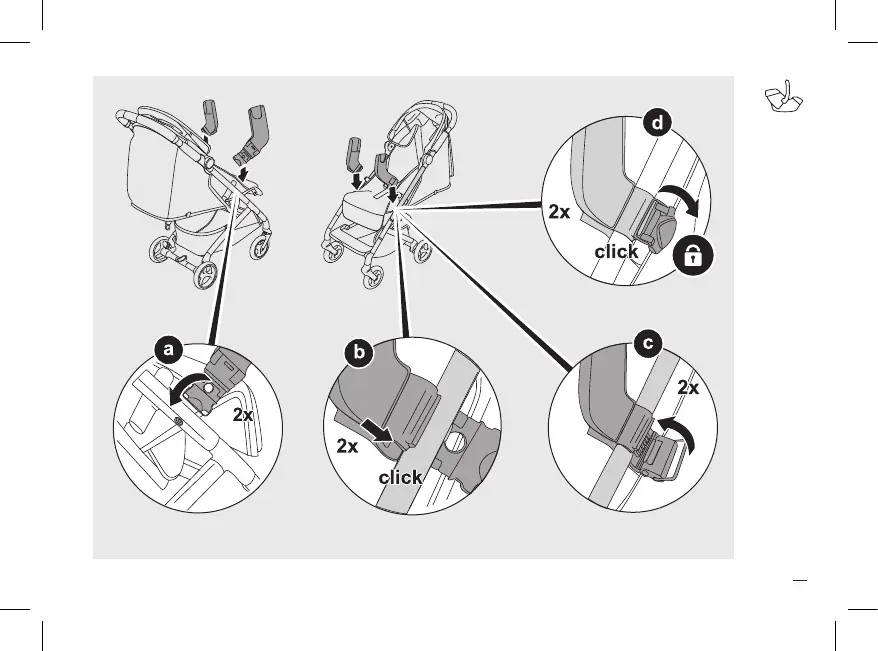 d
2x
click
a
2x
b
2x
click
c
2x