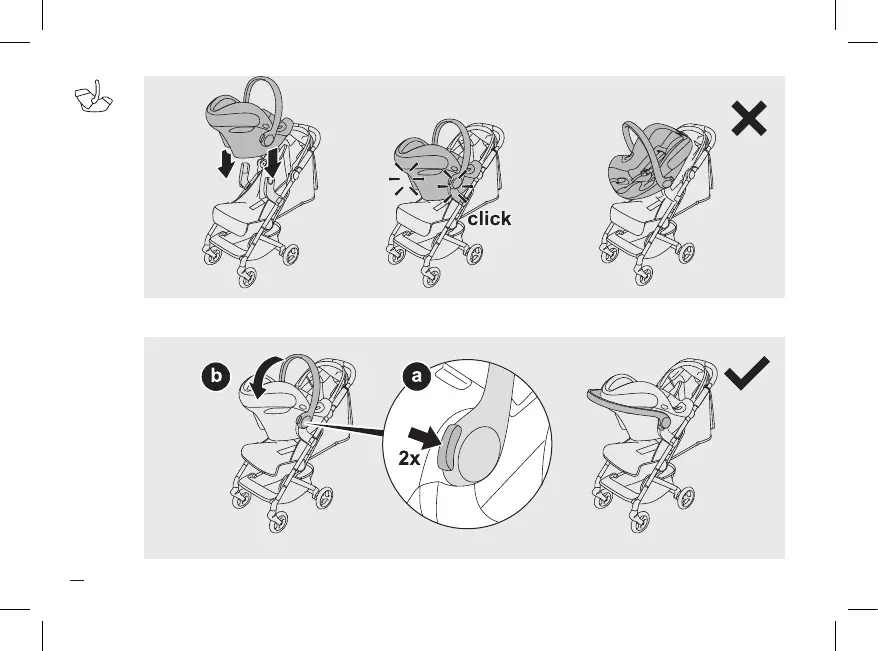 click

b

a

2x