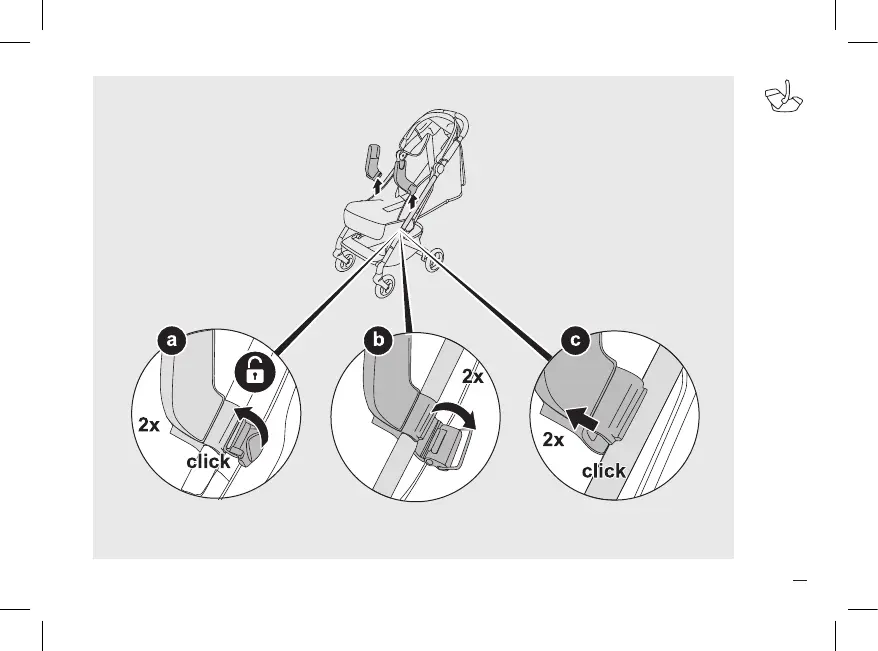 a
2x
click
b
2x
c
2x
click