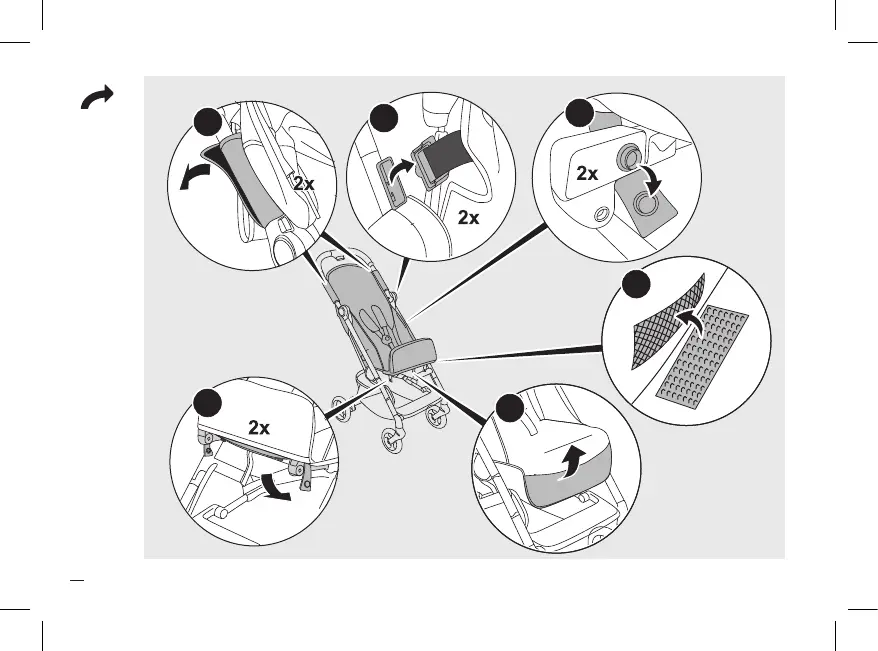 2x

2x

2x

2x