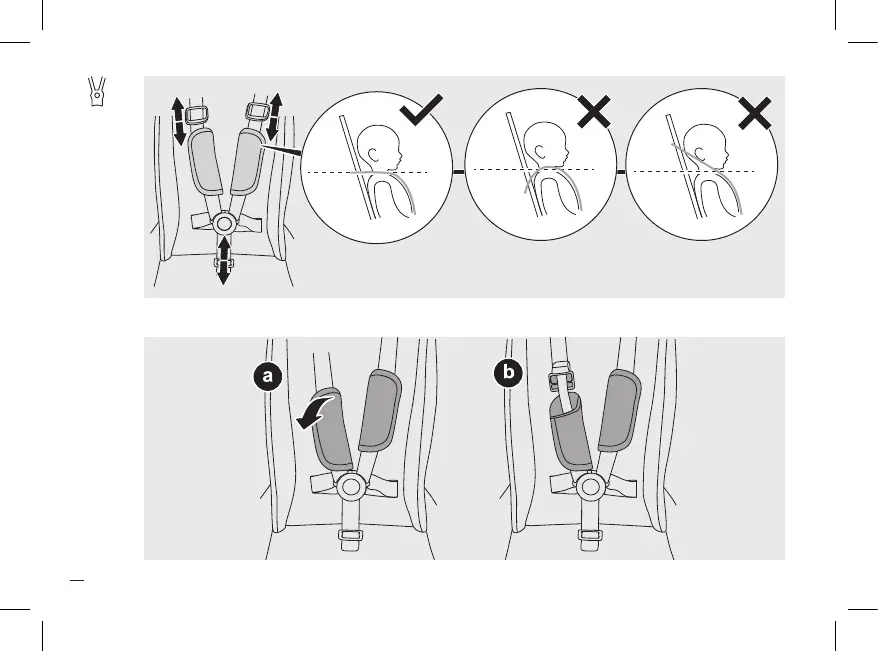 a

b