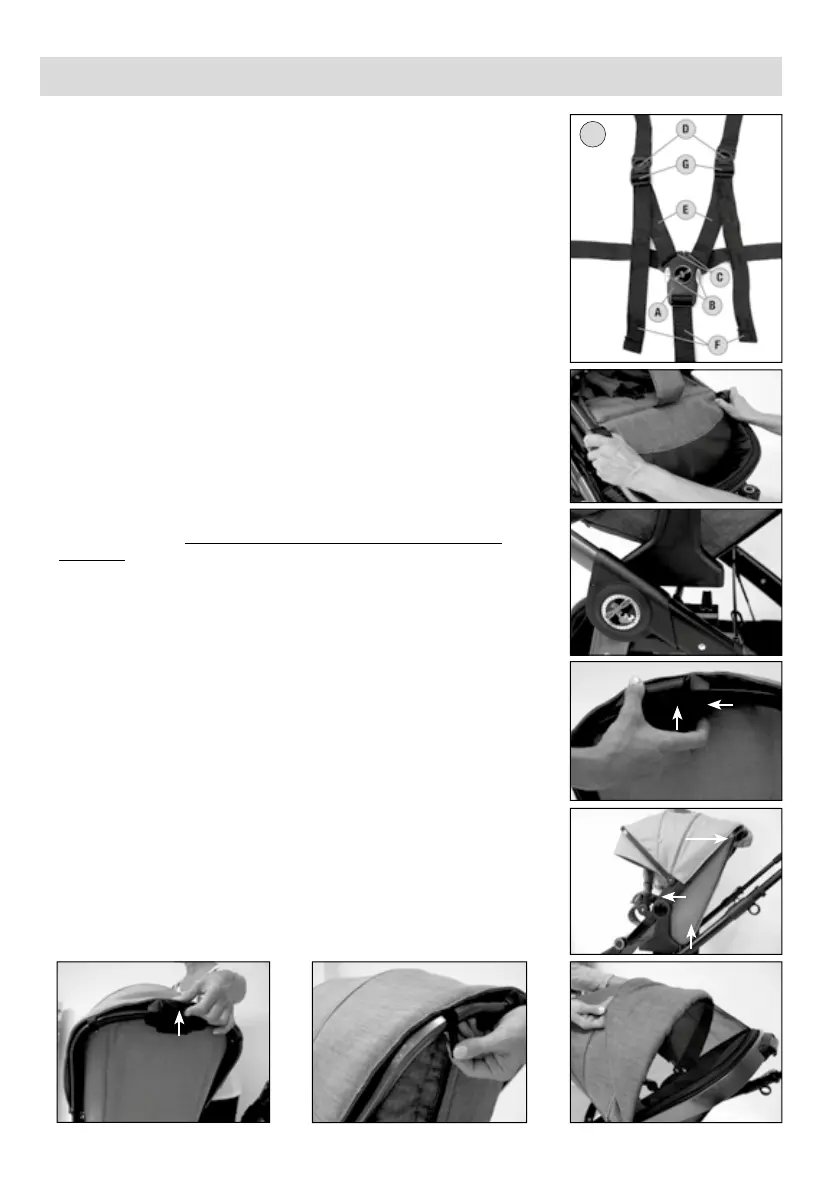 D
G
E
C
B
A
F