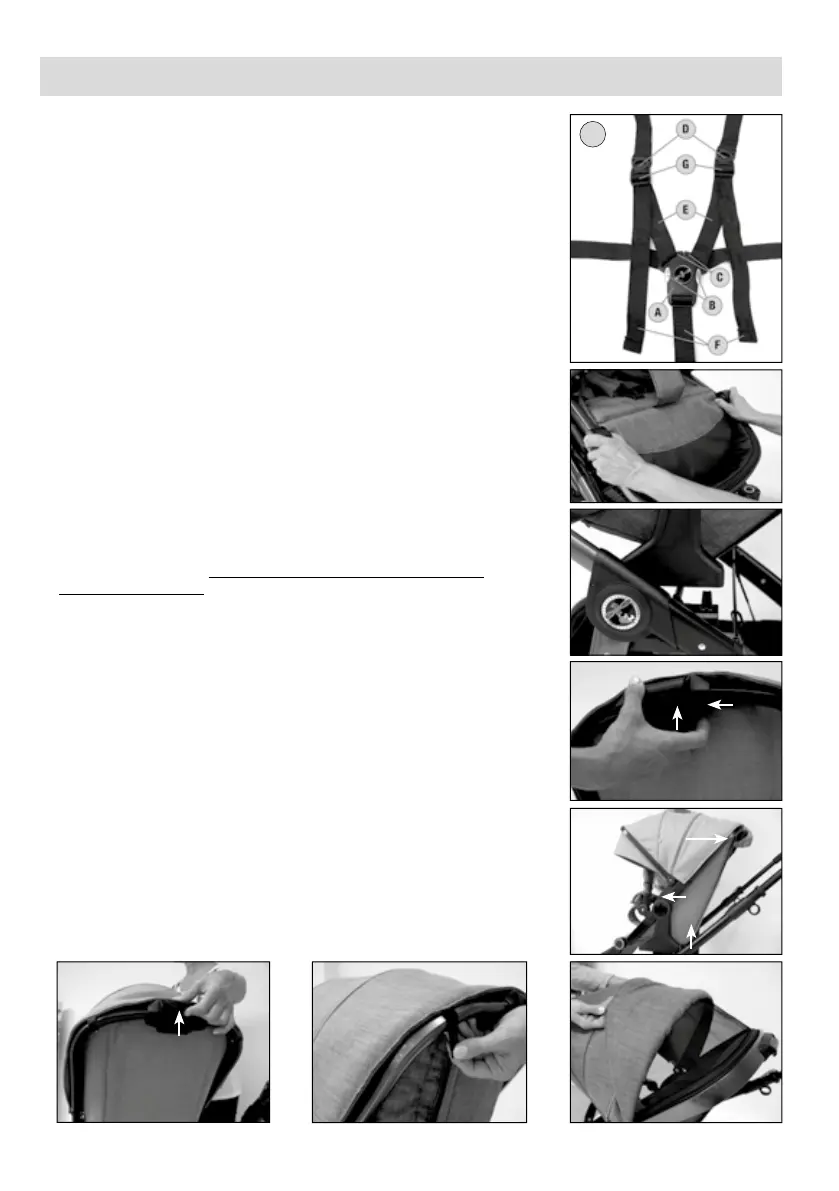 D
G
E
C
B
A
F