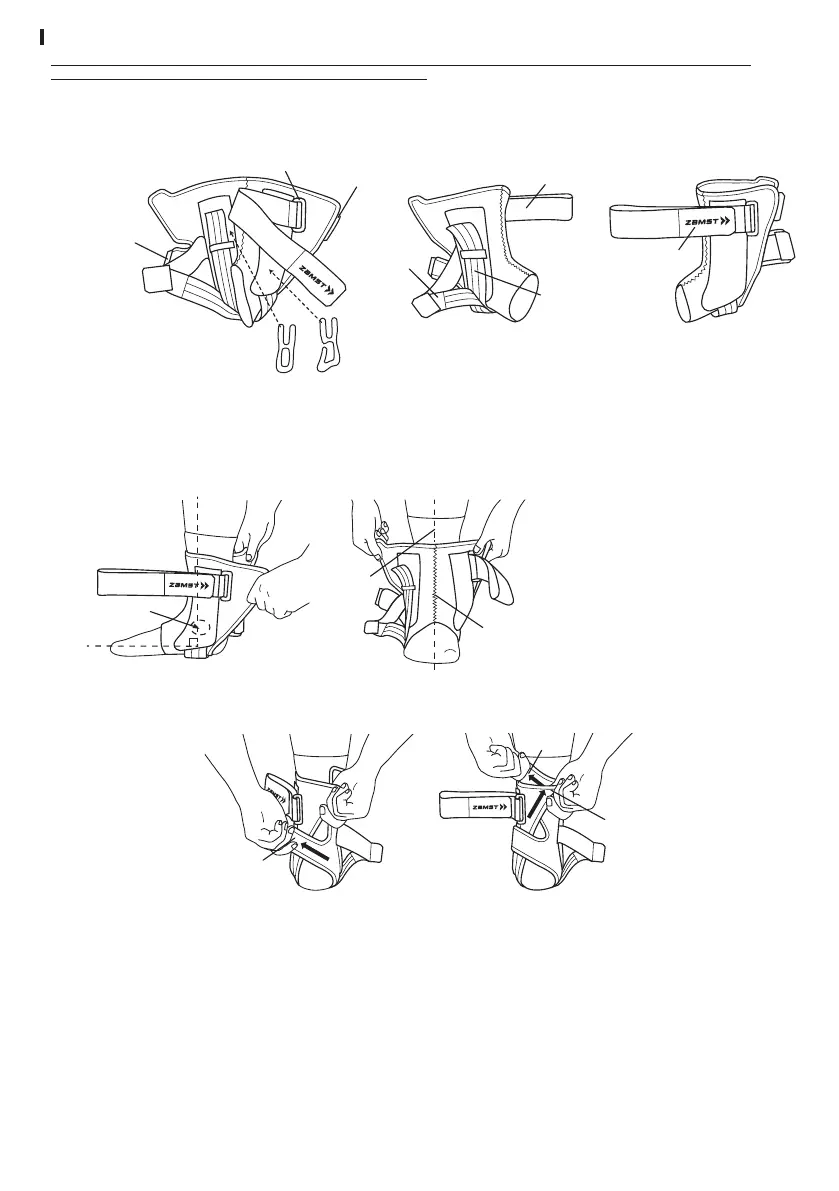 ZAMST
ZAMST
ZAMST
ZAMST
ZAMST
ZAMST