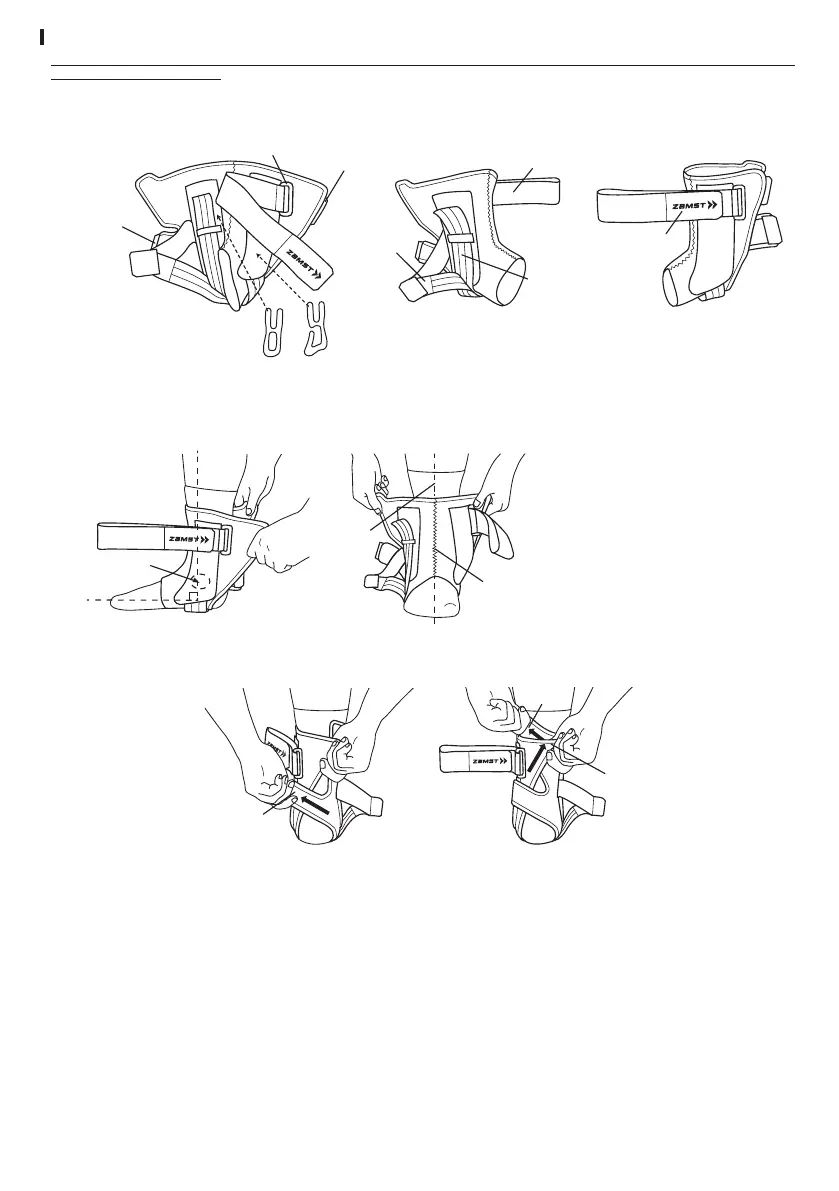 ZAMST
ZAMST
ZAMST
ZAMST
ZAMST
ZAMST