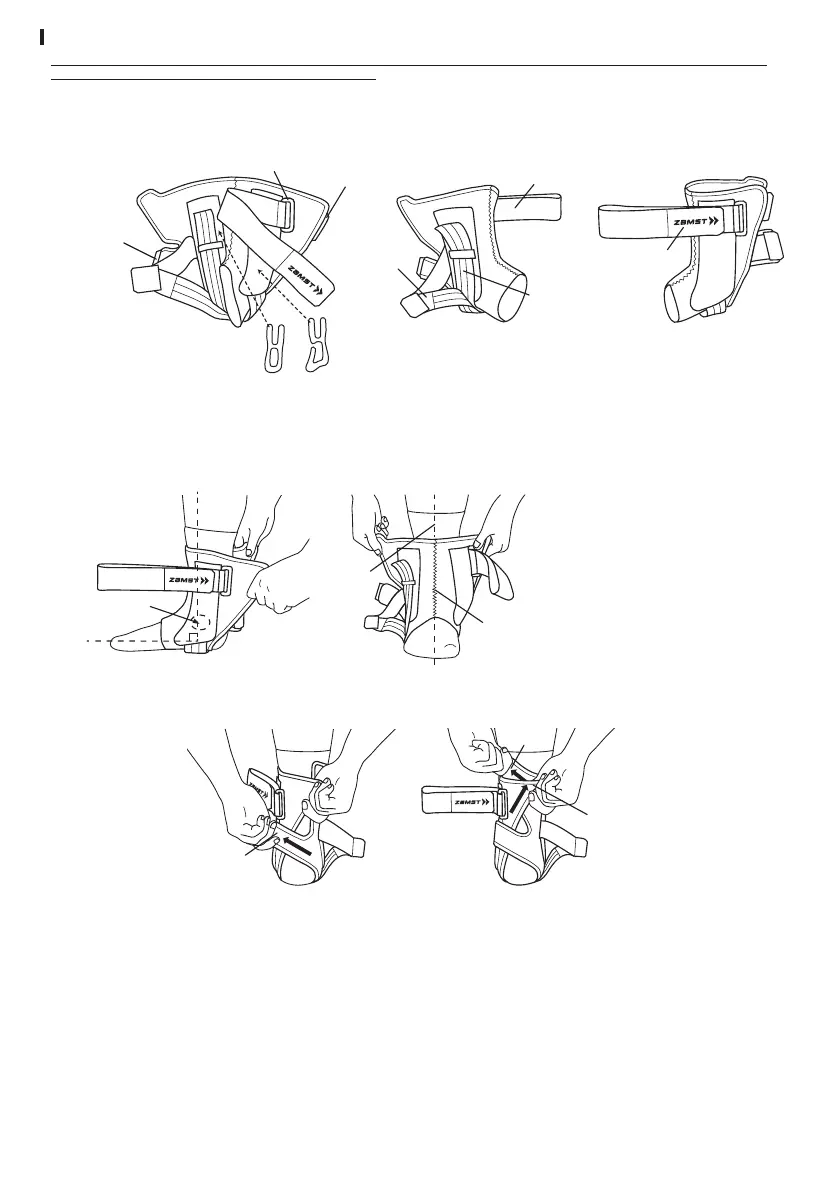 ZAMST
ZAMST
ZAMST
ZAMST
ZAMST
ZAMST