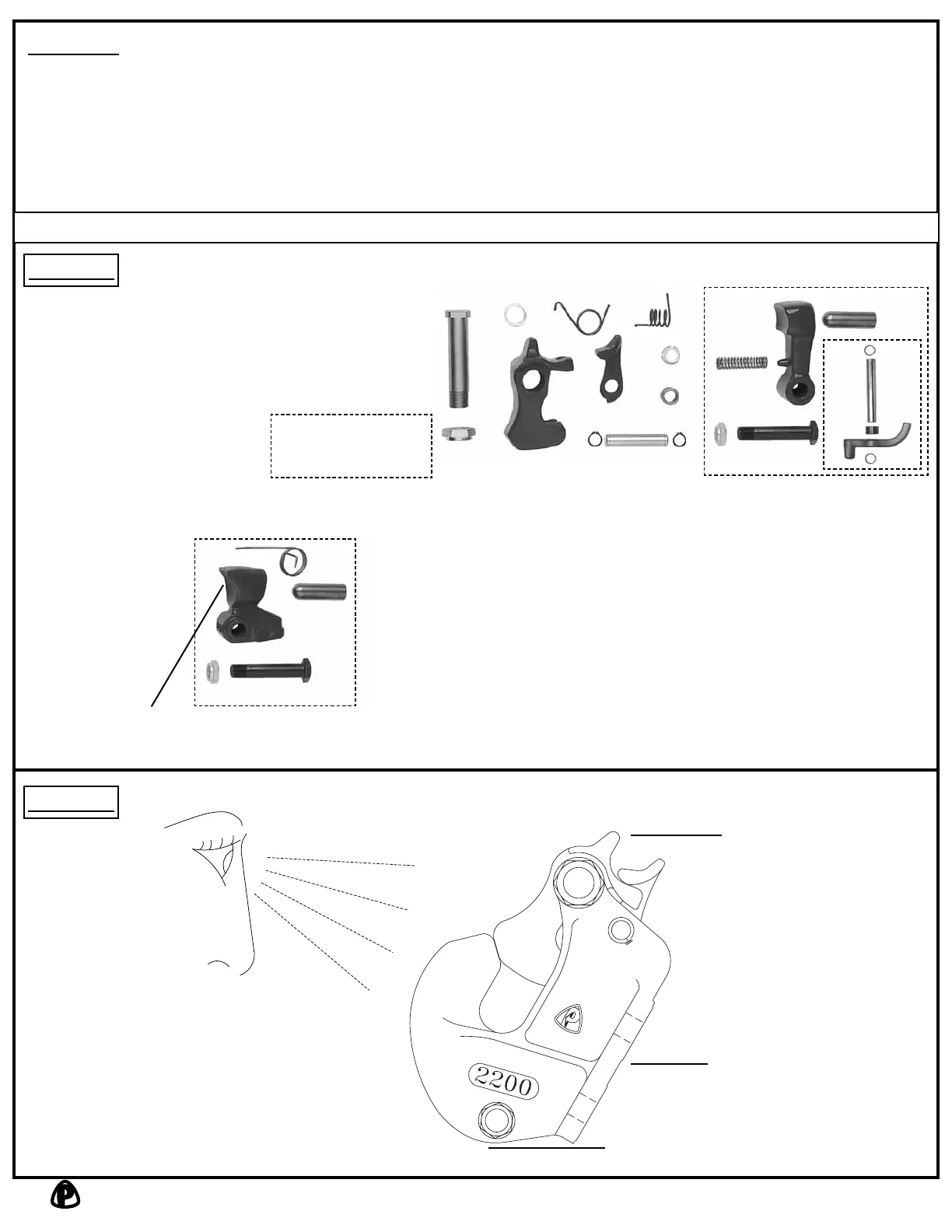 2200