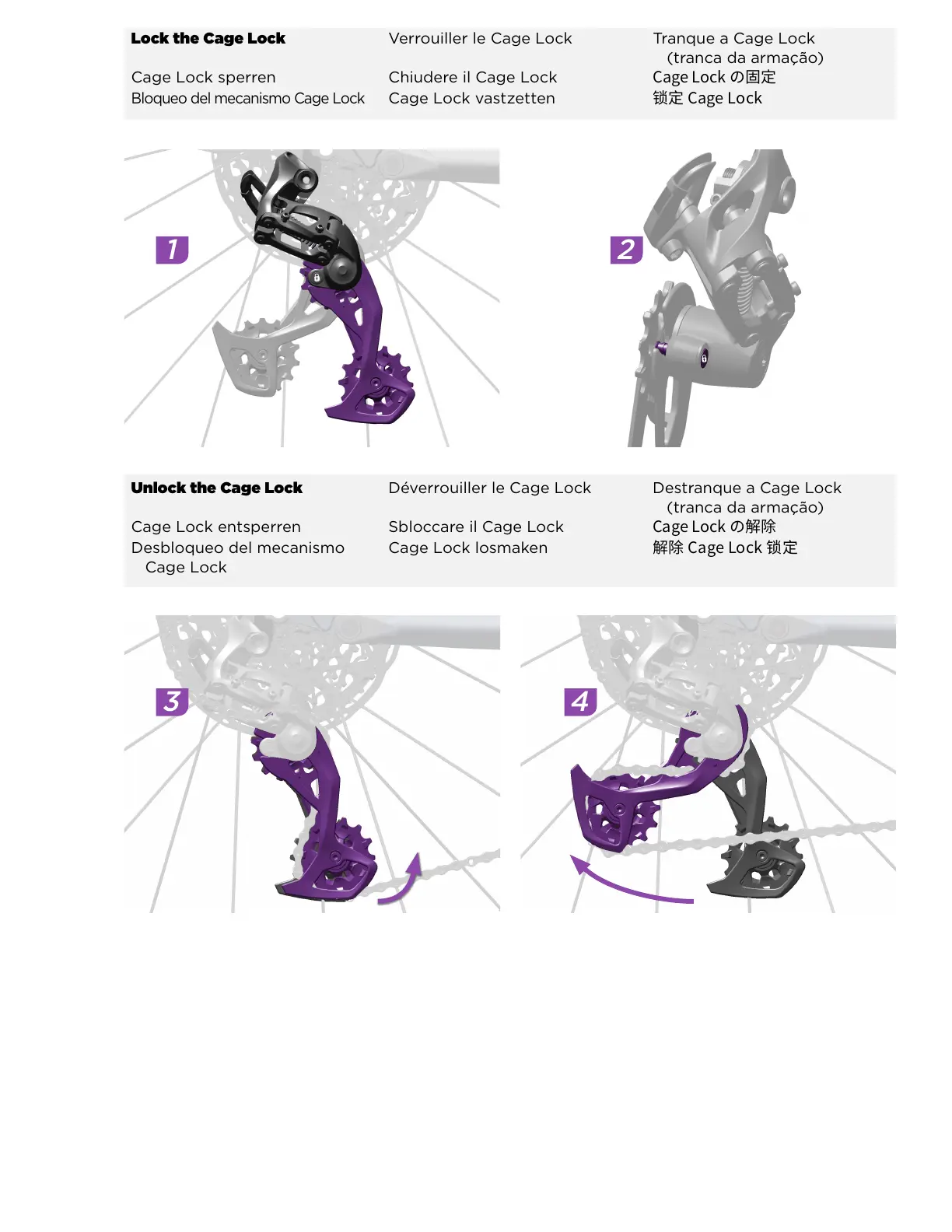 Lock the Cage Lock
Cage Lock sperren
Bloqueo del mecanismo Cage Lock

Verrouiller le Cage Lock
Chiudere il Cage Lock
Cage Lock vastzetten

Tranque a Cage Lock (tranca da armação)
Cage Lock の固定
锁定 Cage Lock

1

2

Unlock the Cage Lock
Cage Lock entsperren
Desbloqueo del mecanismo Cage Lock

Déverrouiller le Cage Lock
Sbloccare il Cage Lock
Cage Lock losmaken

Destranque a Cage Lock (tranca da armação)
Cage Lock の解除
解除 Cage Lock 锁定

3

4