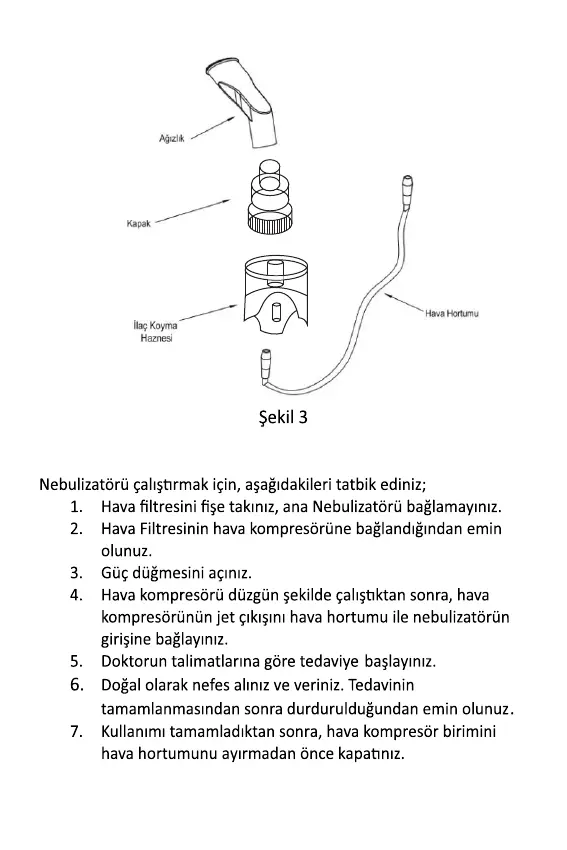 Ağızlık

Kapak

İlaç Koyma Haznesi

Hava Hortumu

Şekil 3

Nebulizatörü çalıştırmak için, aşağıdakileri tatbik ediniz;
1. Hava filtresini fişe takınız, ana Nebulizatörü bağlamayınız.
2. Hava Filtresinin hava kompresörüne bağlandığından emin olunuz.
3. Güç düğmesini açınız.
4. Hava kompresörü düzgün şekilde çalıştıktan sonra, hava kompresörünün jet çıkışını hava hortumu ile nebulizatörün girişine bağlayınız.
5. Doktorun talimatlarına göre tedaviye başlayınız.
6. Doğal olarak nefes alınız ve veriniz. Tedavinin tamamlanmasından sonra durdurulduğundan emin olunuz.
7. Kullanımı tamamladıktan sonra, hava kompresör birimini hava hortumunu ayırmadan önce kapatınız.