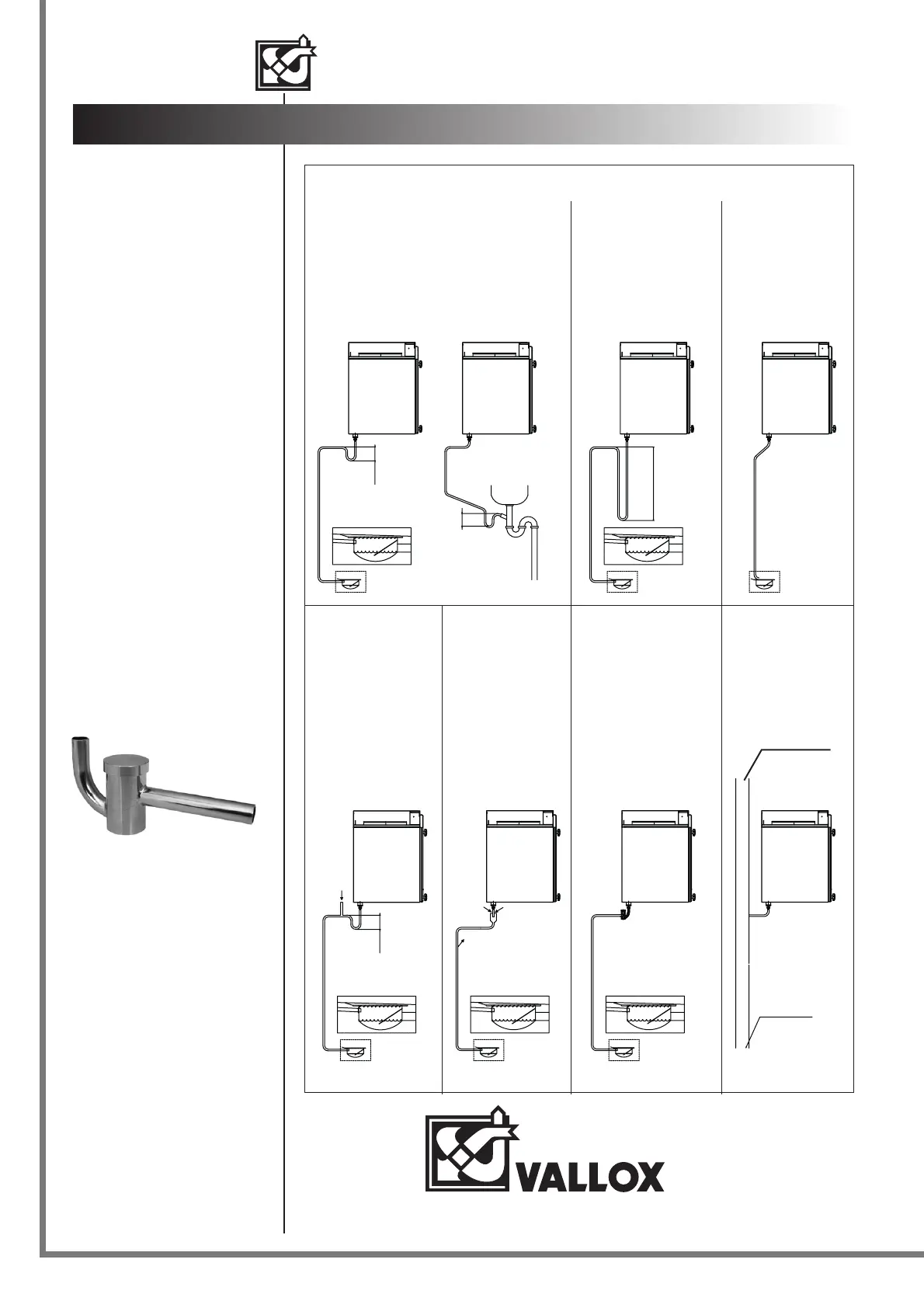 VALLOX