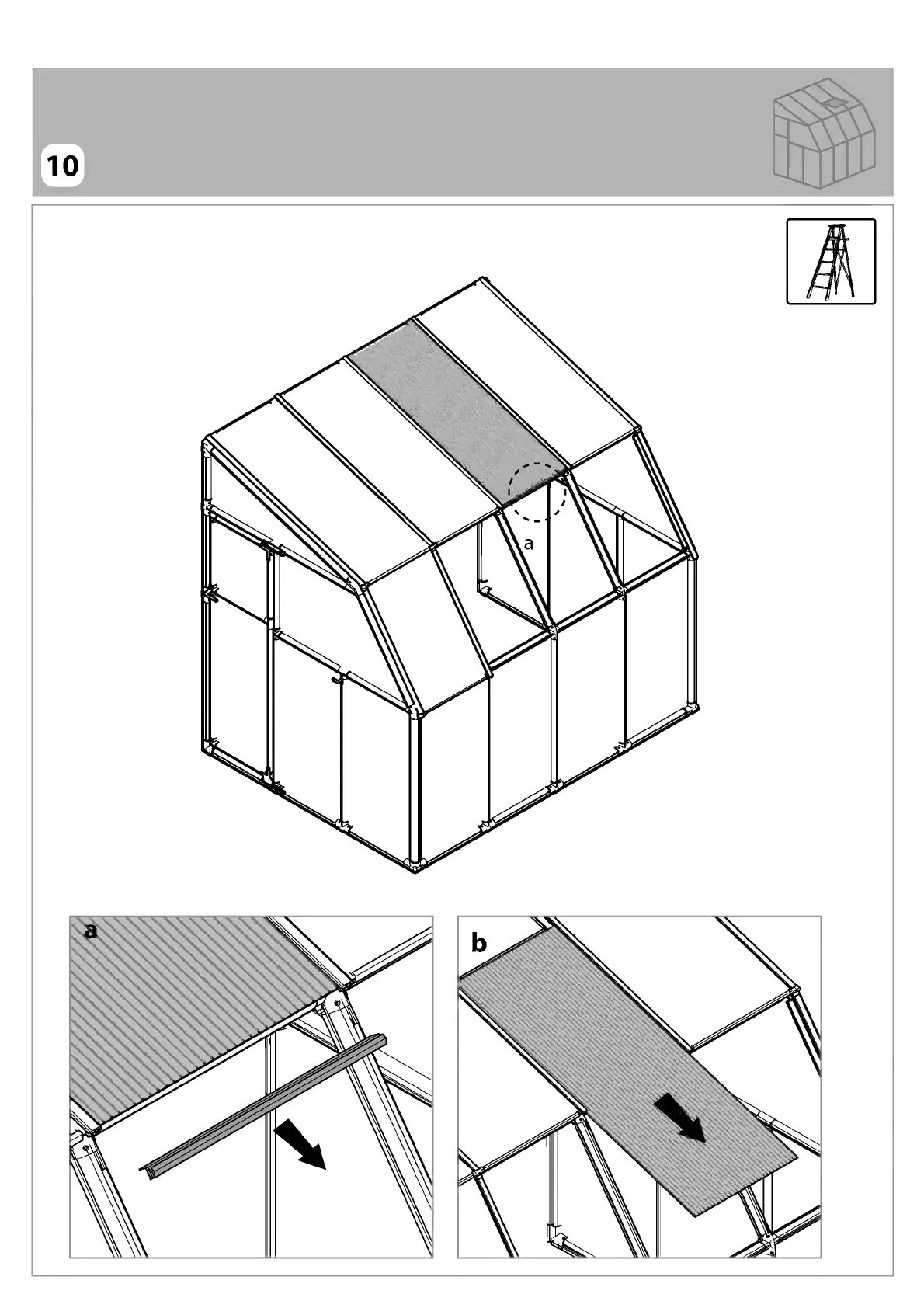 10

a

a

b