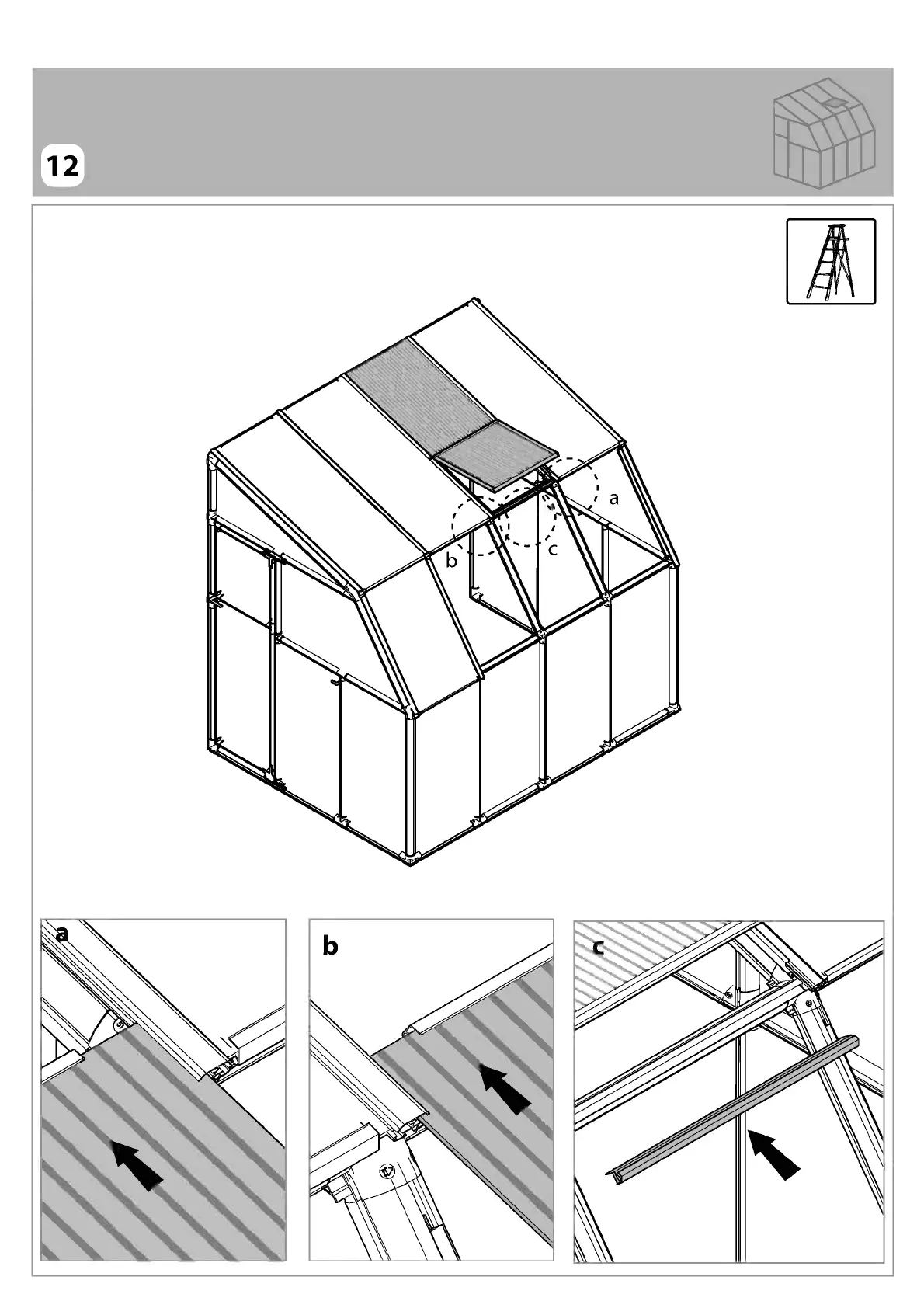 12

a

b

c

a

b

c