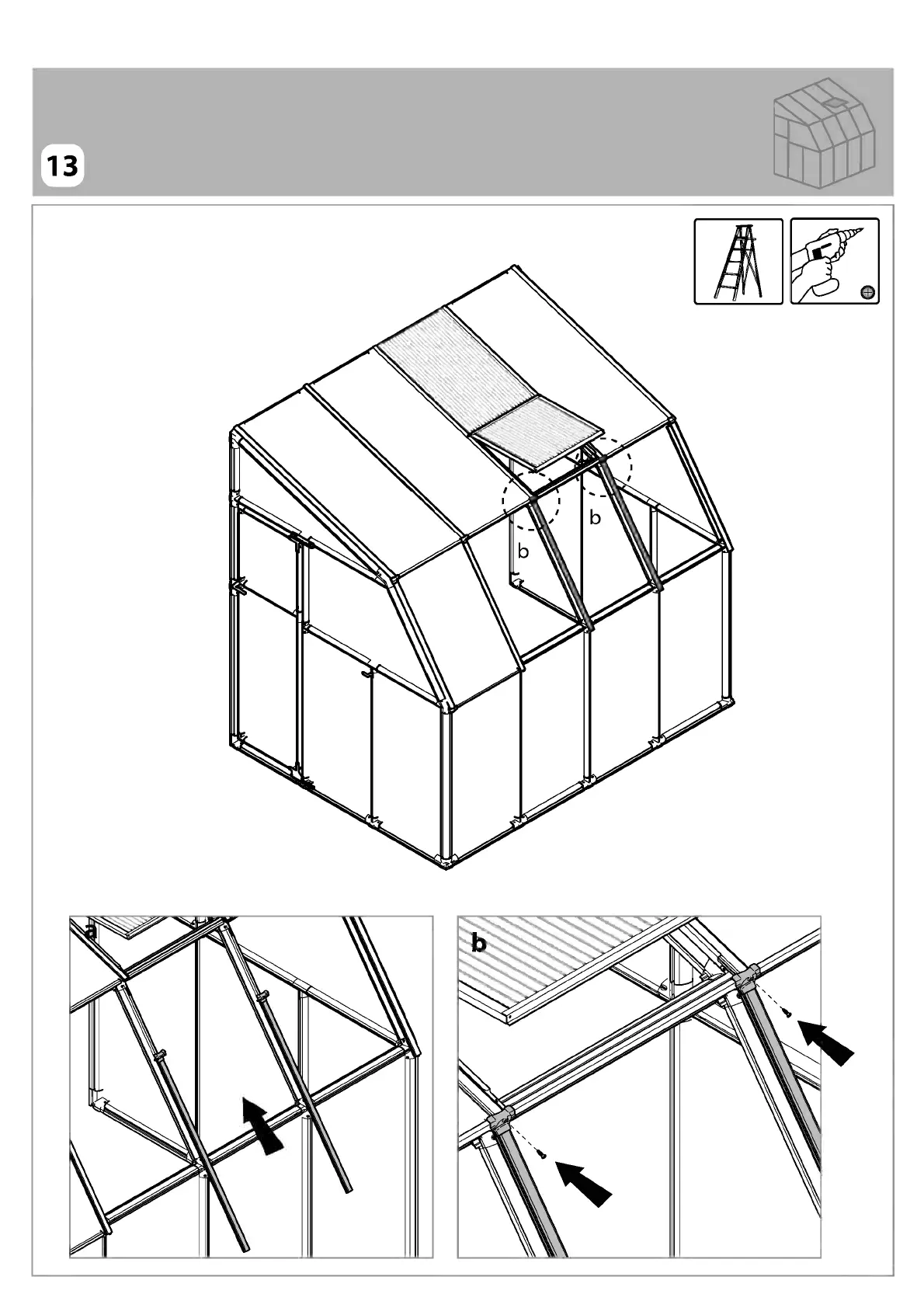 13

b

b

a

b