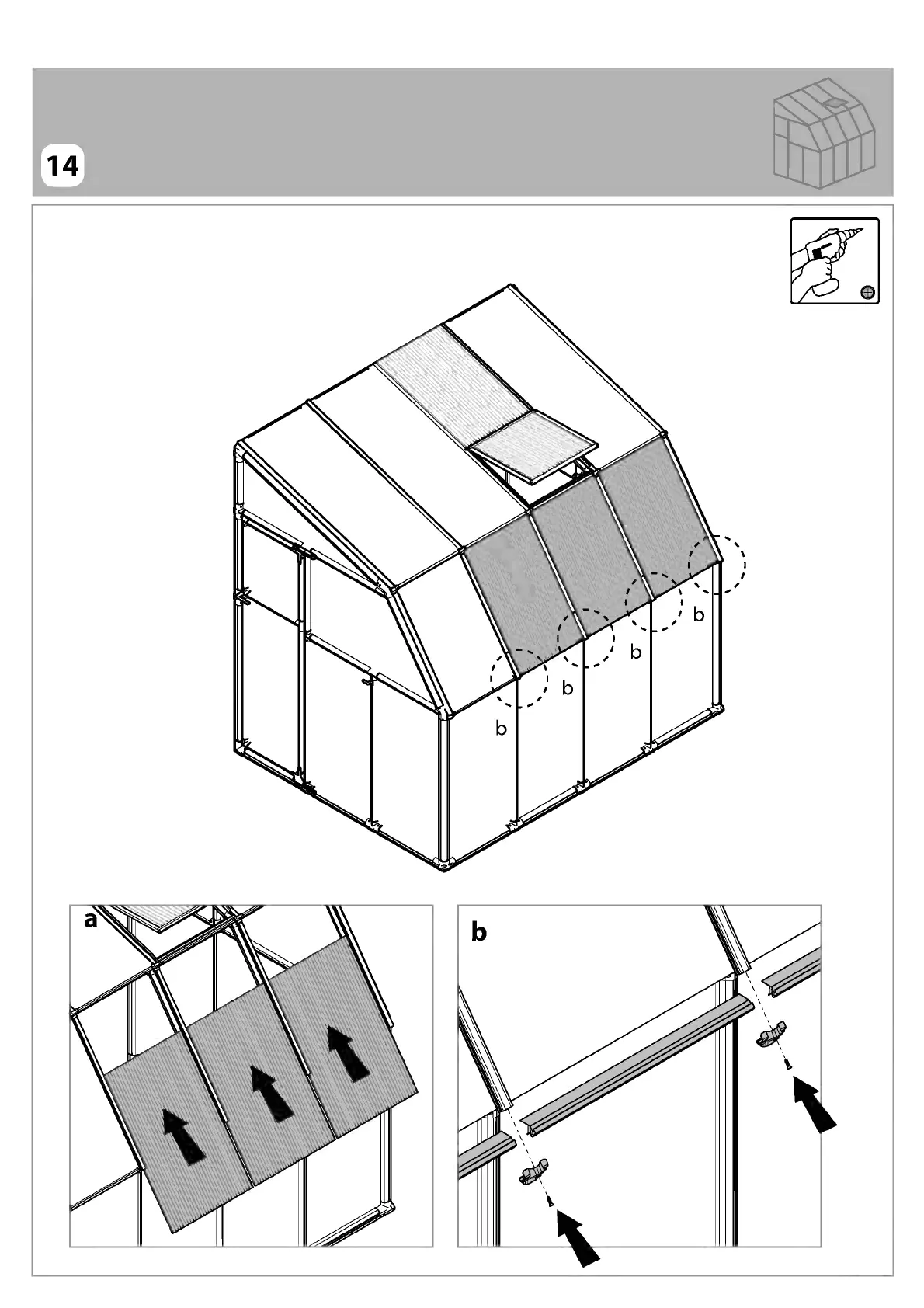 14

b

b

b

b

a

b