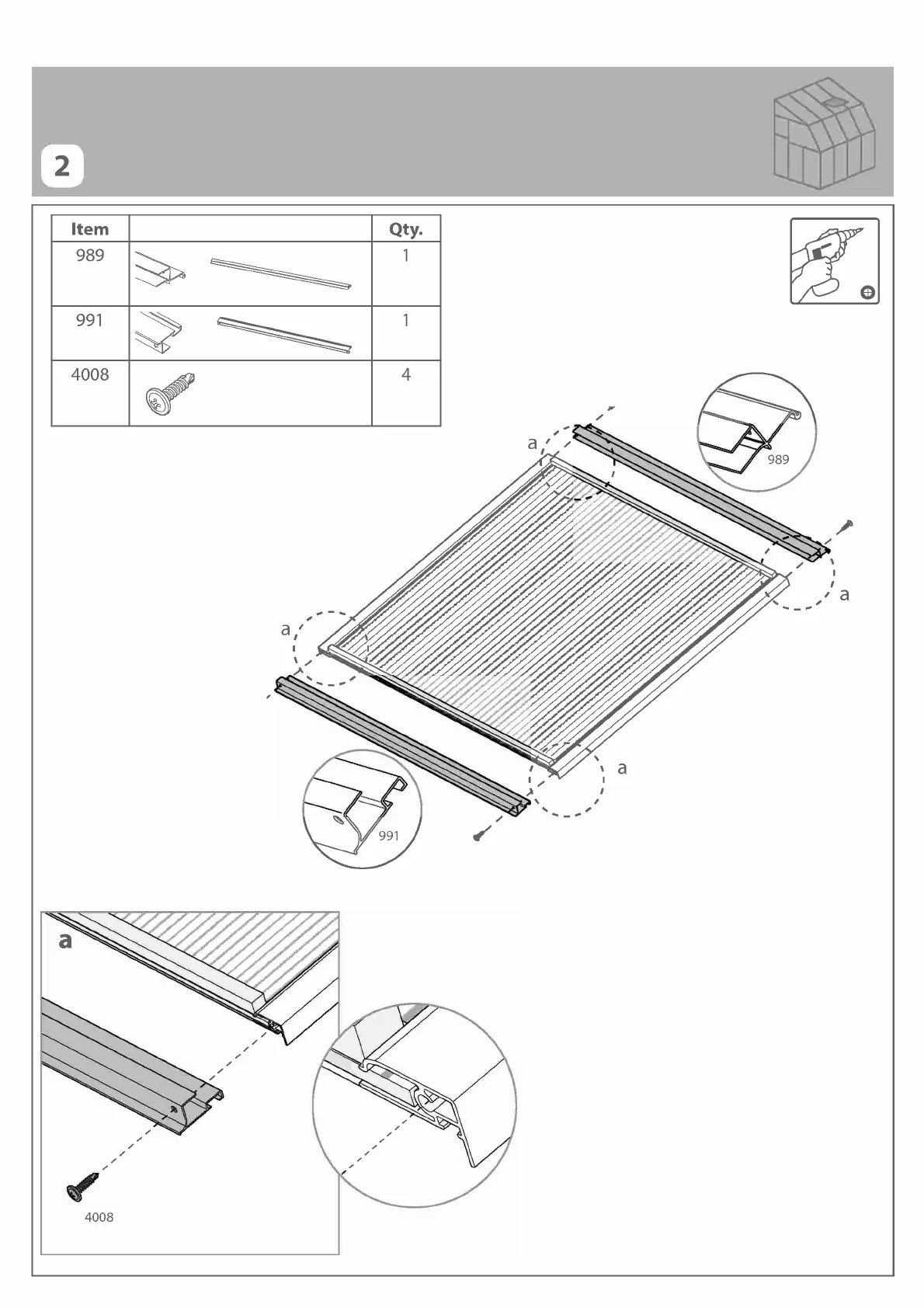 2

| Item | | Qty. |
|---|---|---|
| 989 | | 1 |
| 991 | | 1 |
| 4008 | | 4 |

a

989

a

a

a

991

a

4008