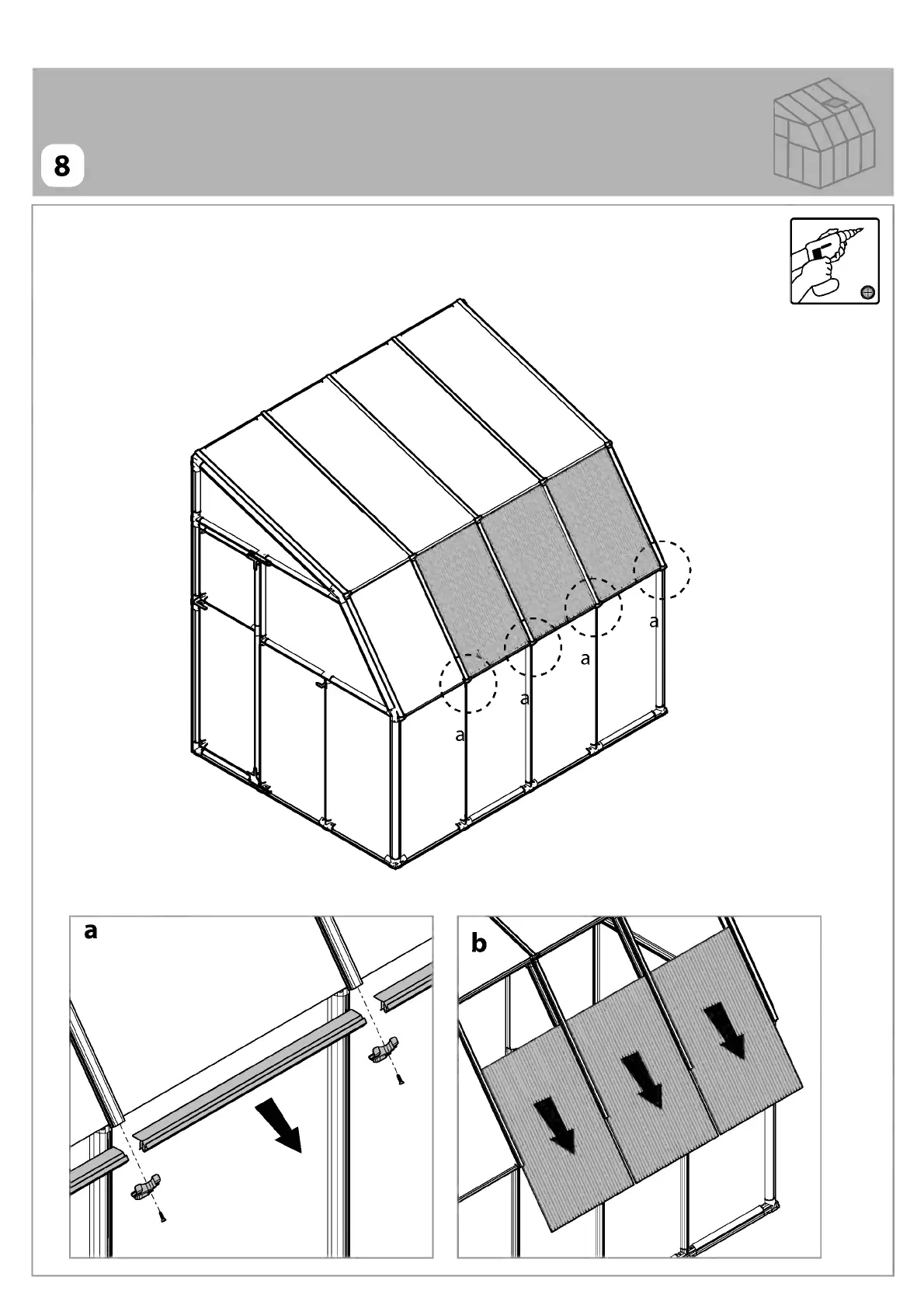 8

a

a

a

a

a

b