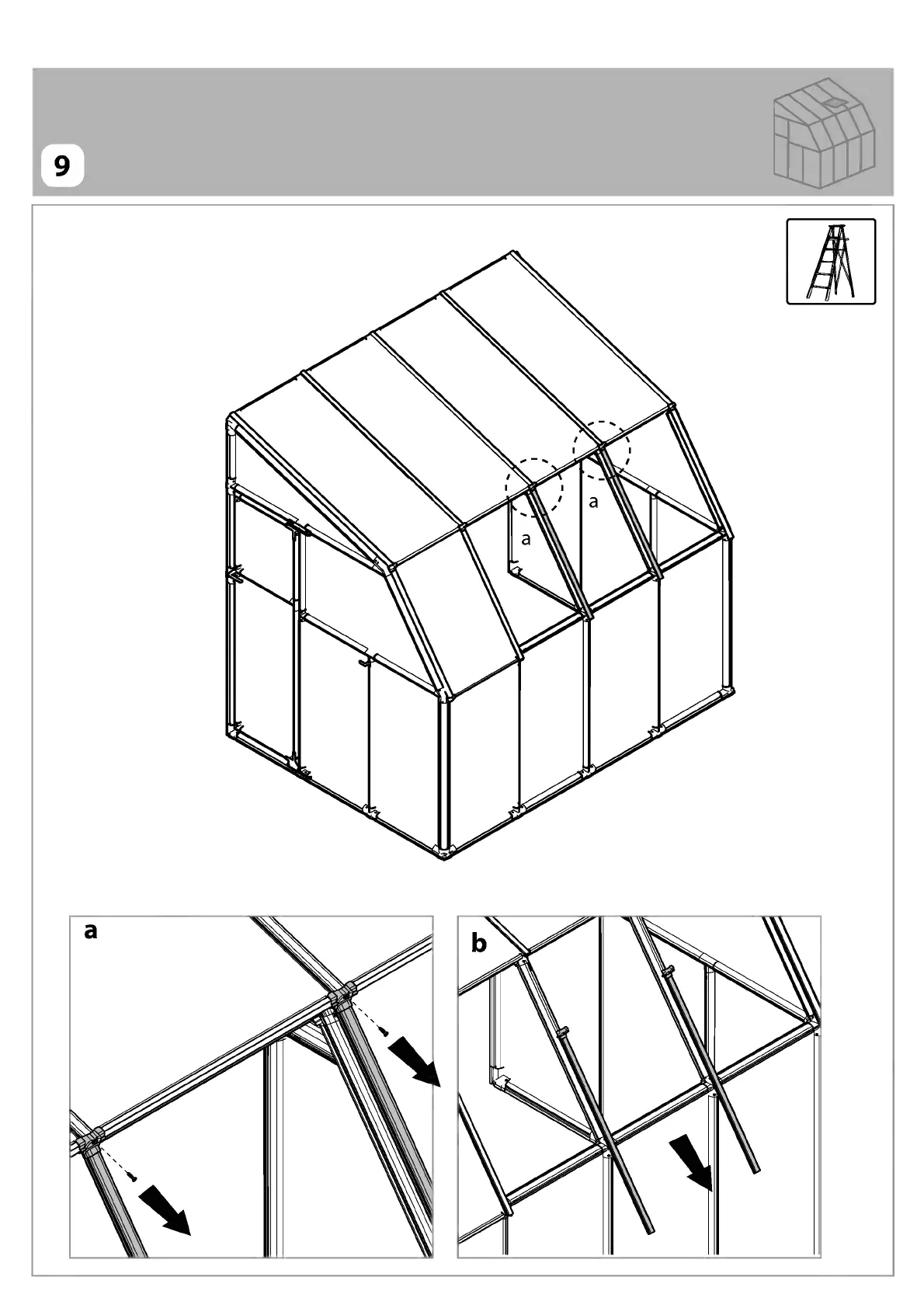 9

a

a

a

b