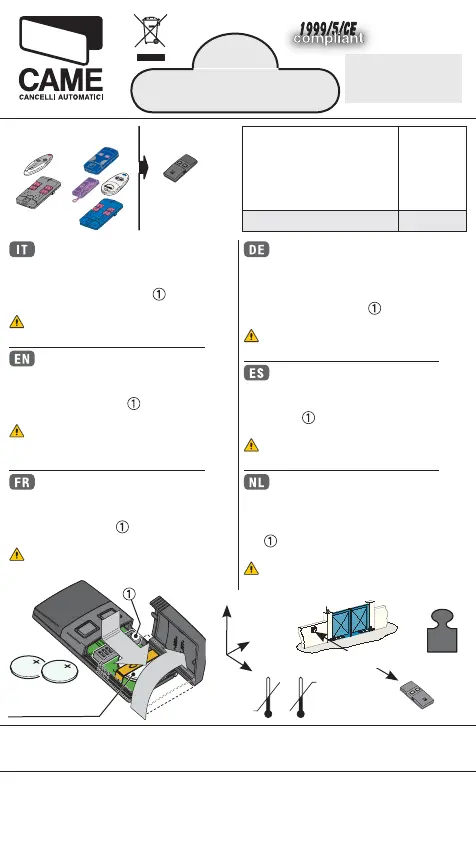 CAME
CANCELLI AUTOMATICI

1999/5/CE
compliant

IT

①

EN

①

FR

①

DE

①

ES

①

NL

①

①