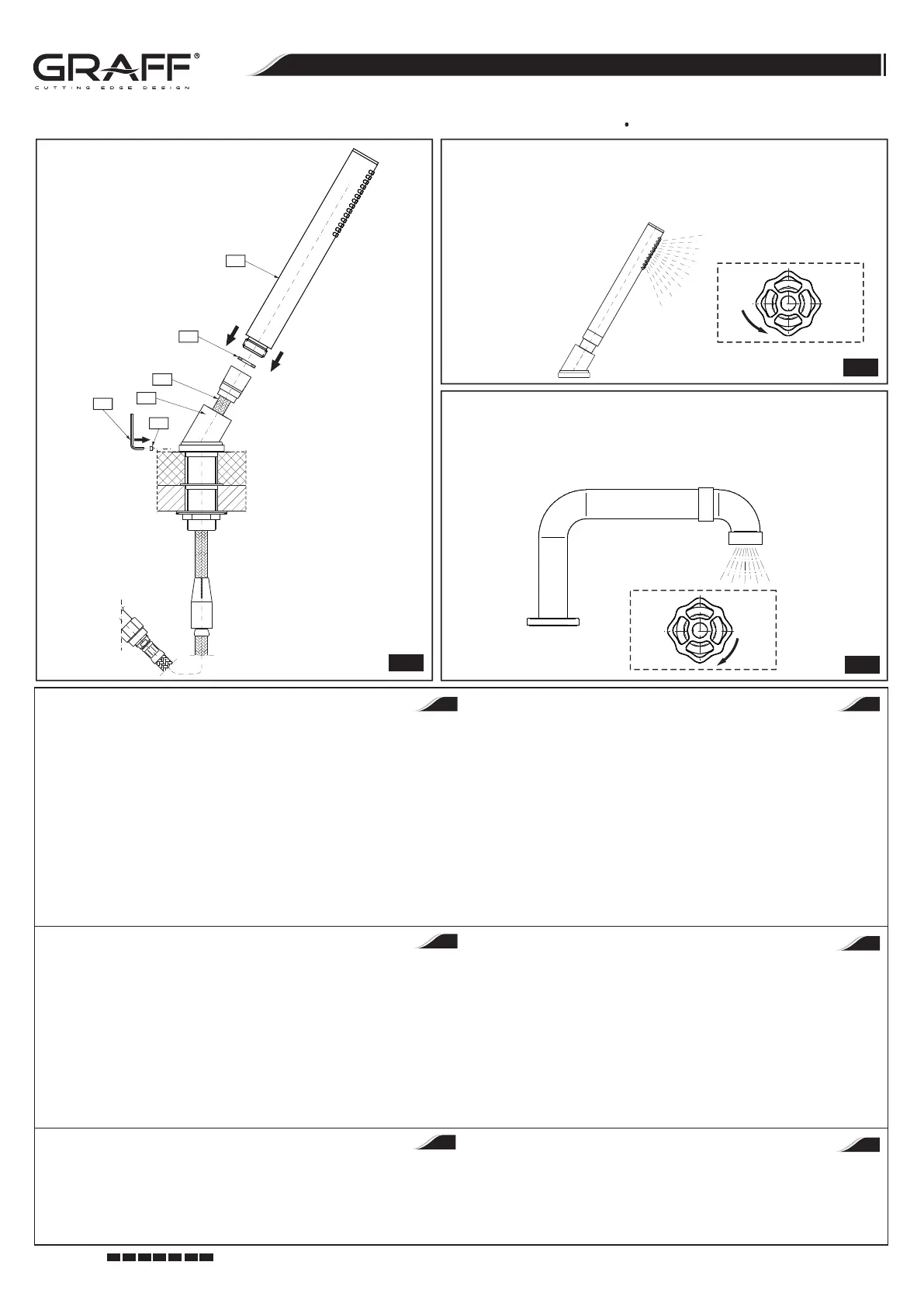 GRAFF®
CUTTING EDGE DESIGN