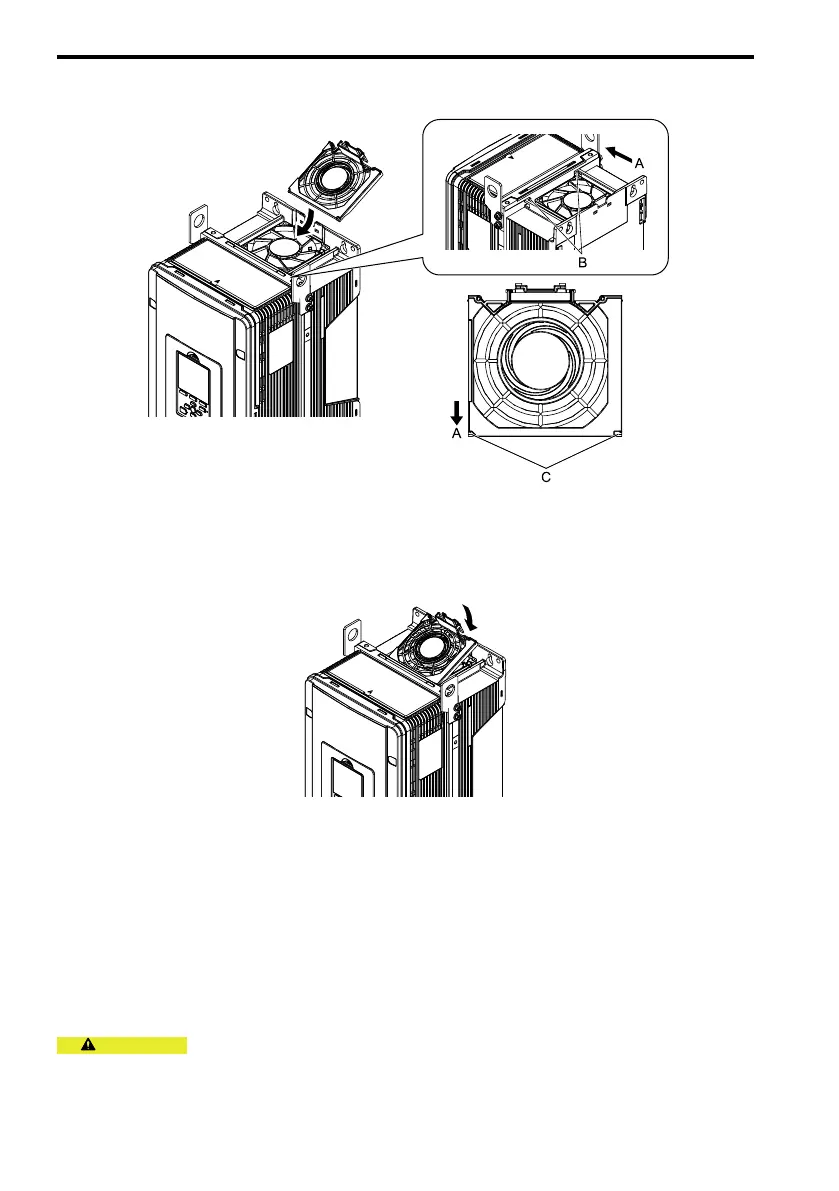 A

B

A

C