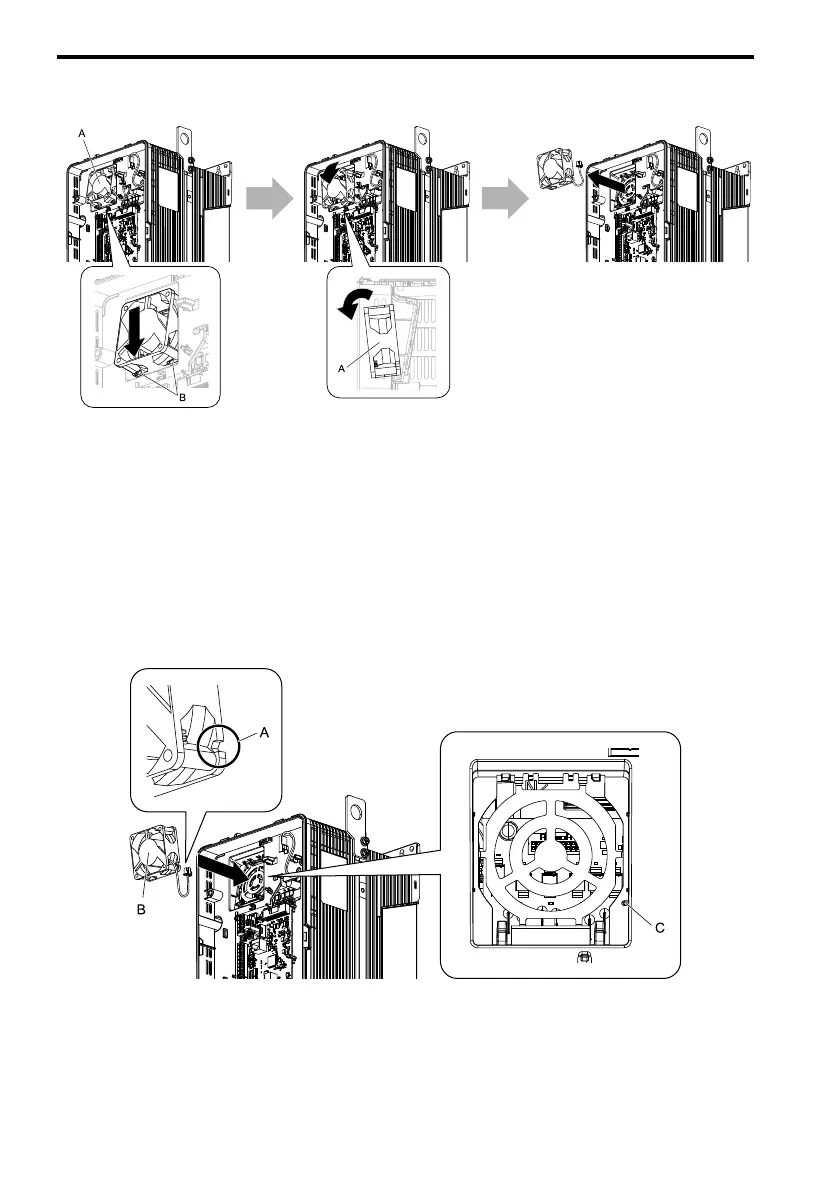 A

B

A

A

B

C