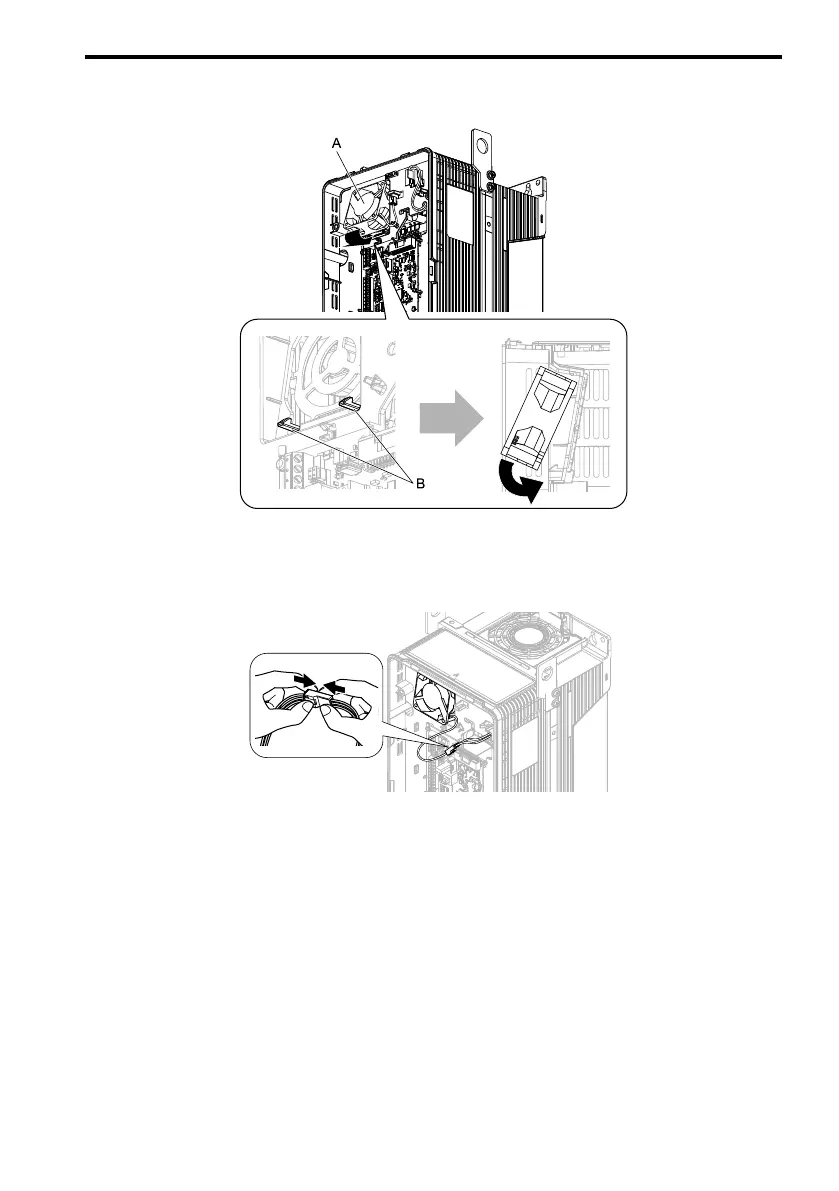 A

B