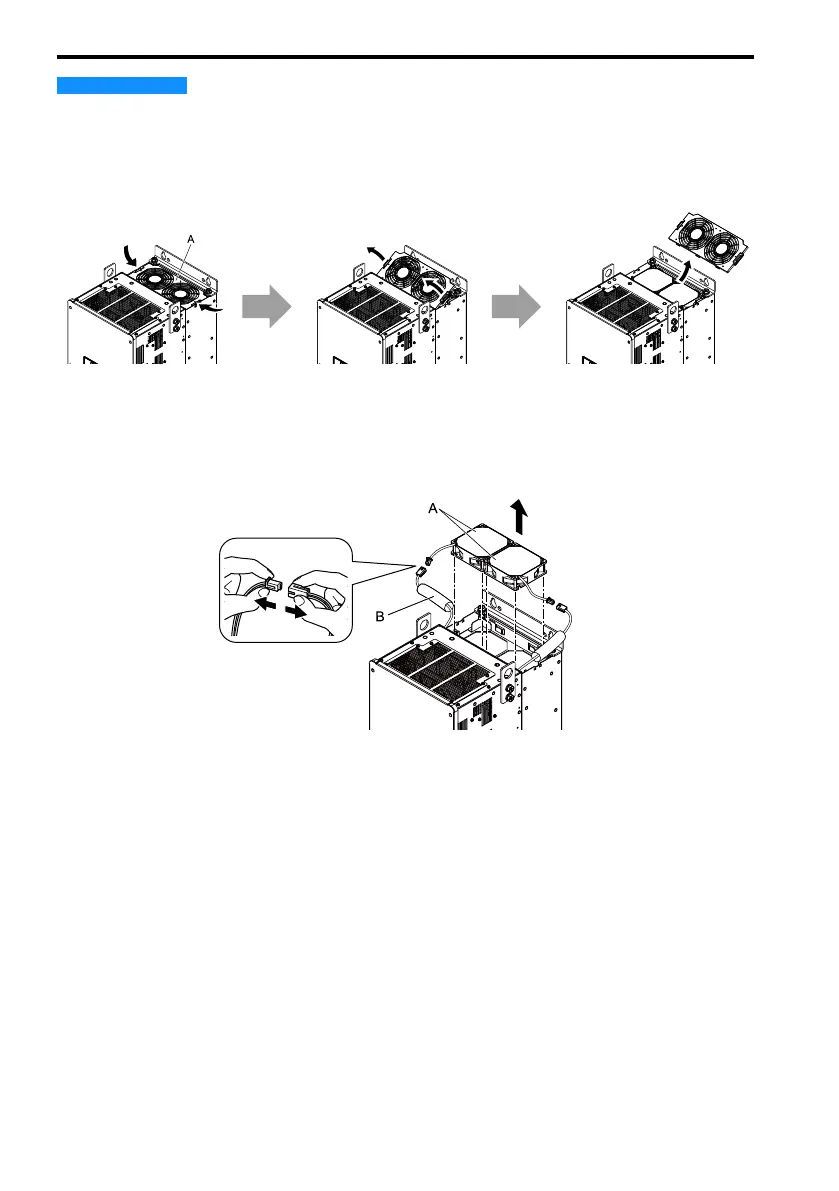 A

A

B