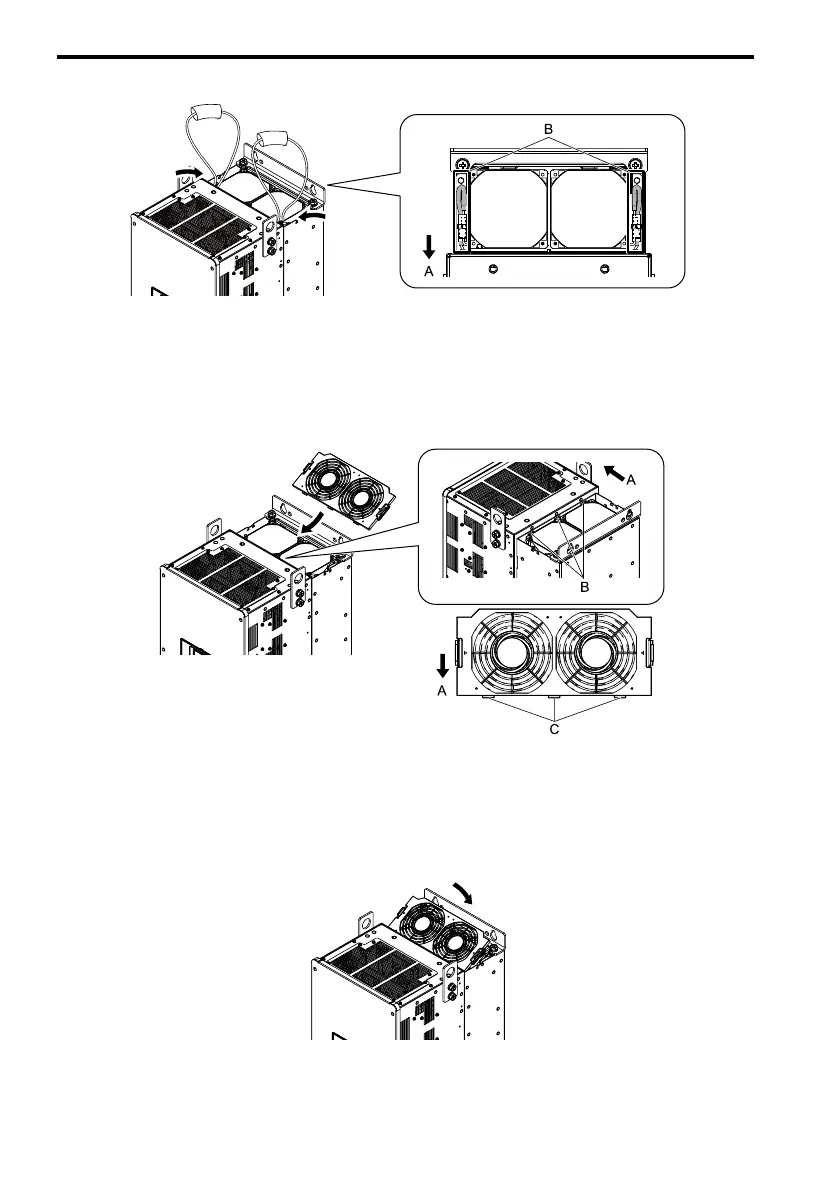 B

A

A

B

A

C