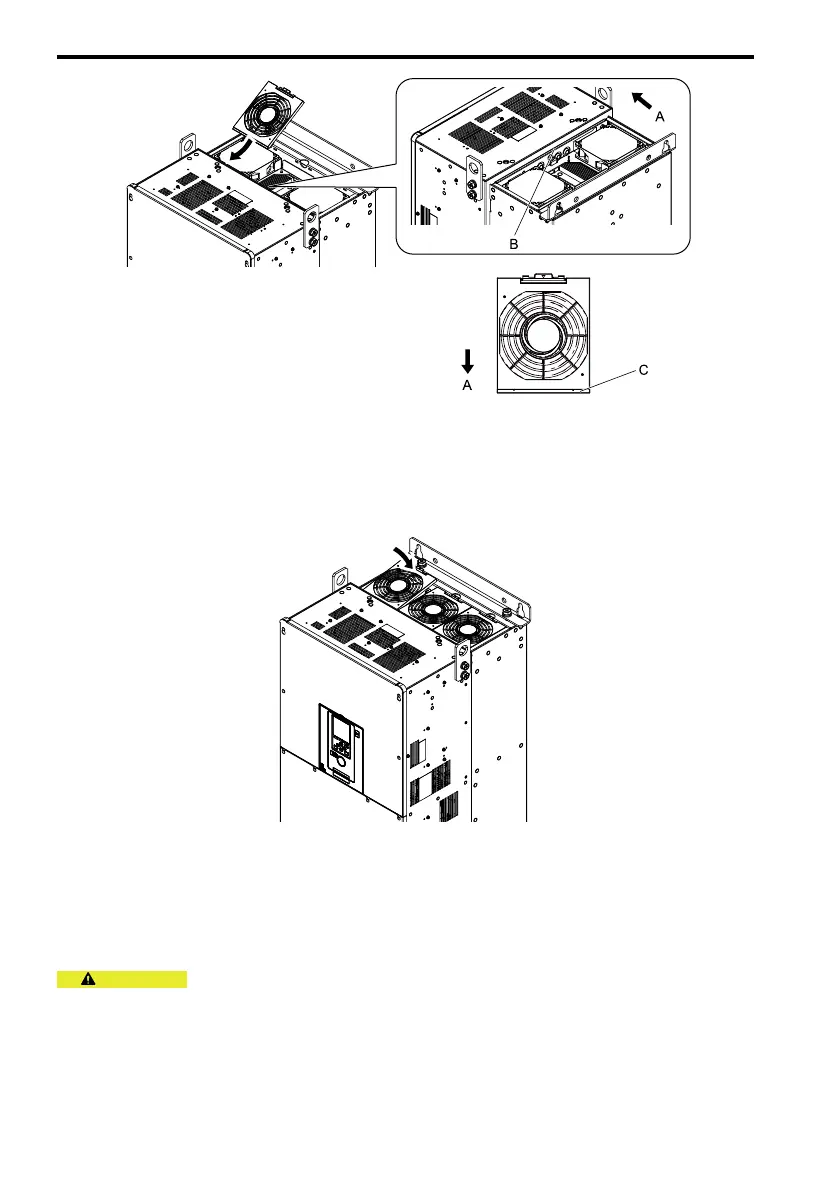 A

B

A

C