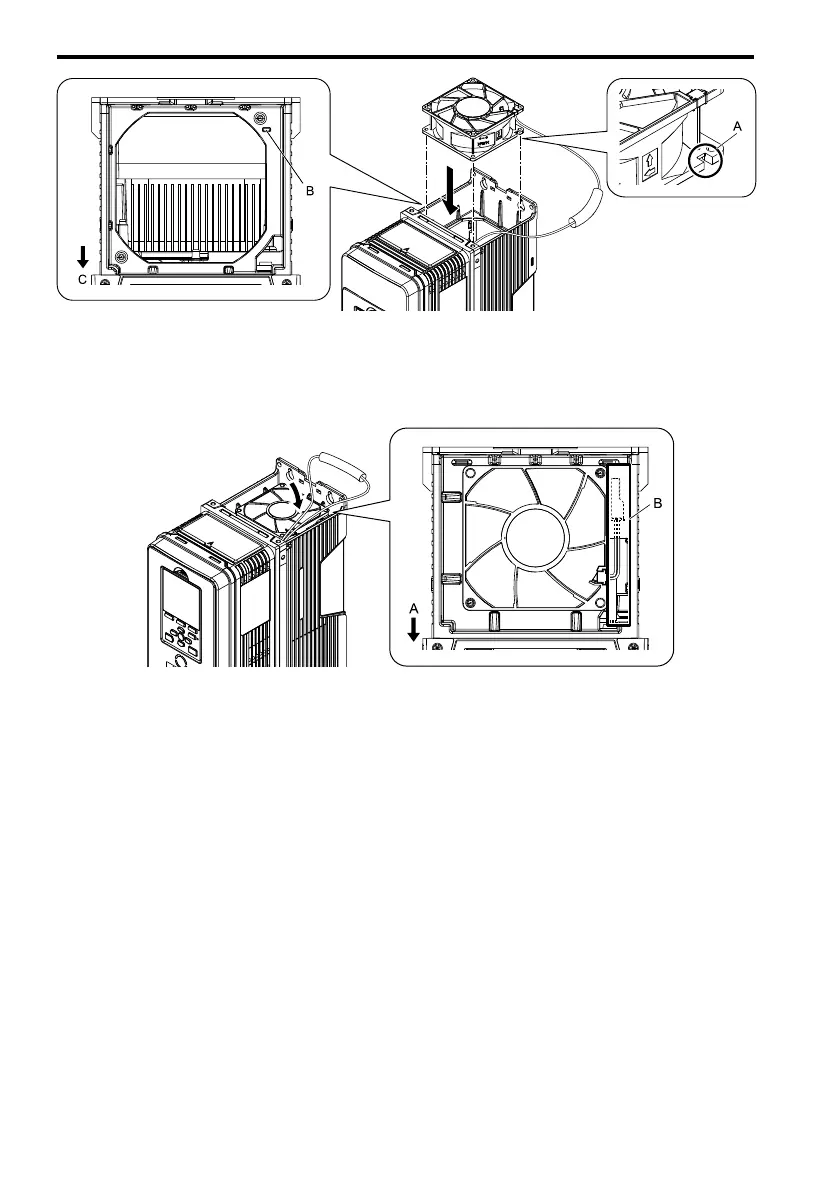 A

B

C

B

A