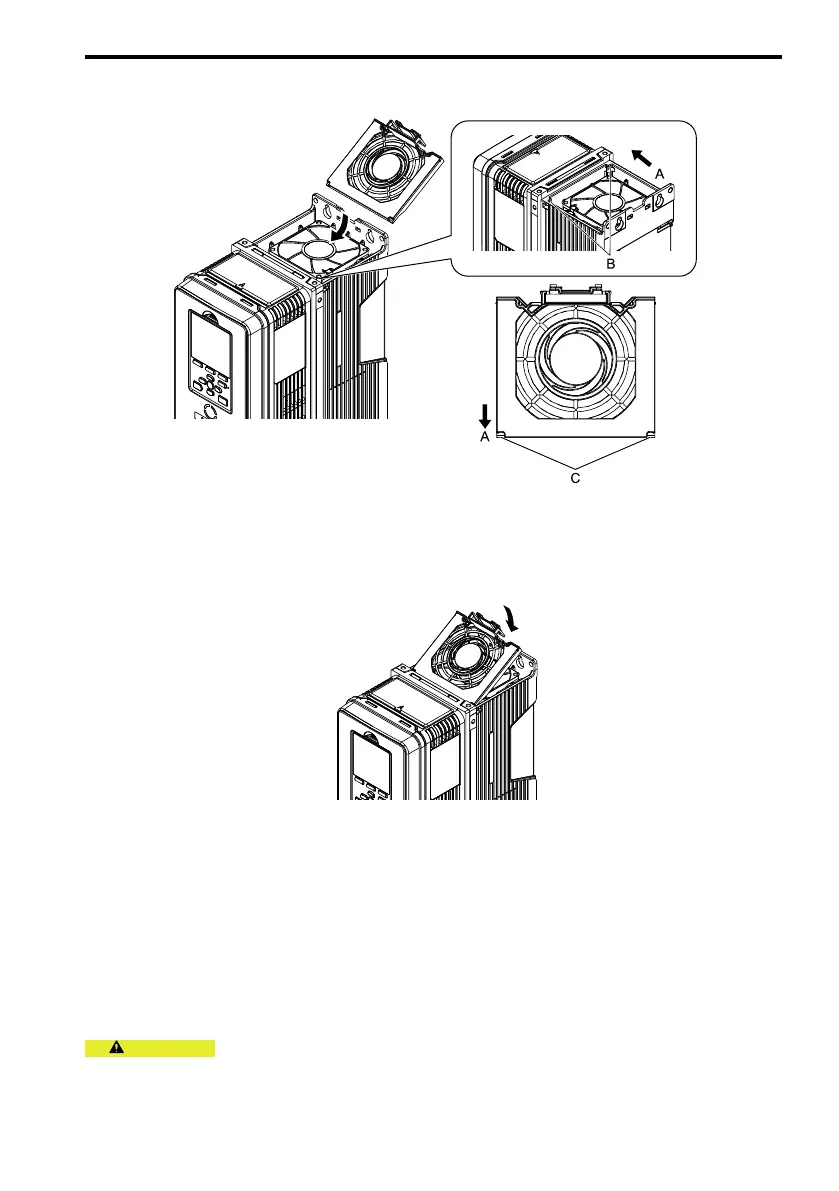 A

B

A

C