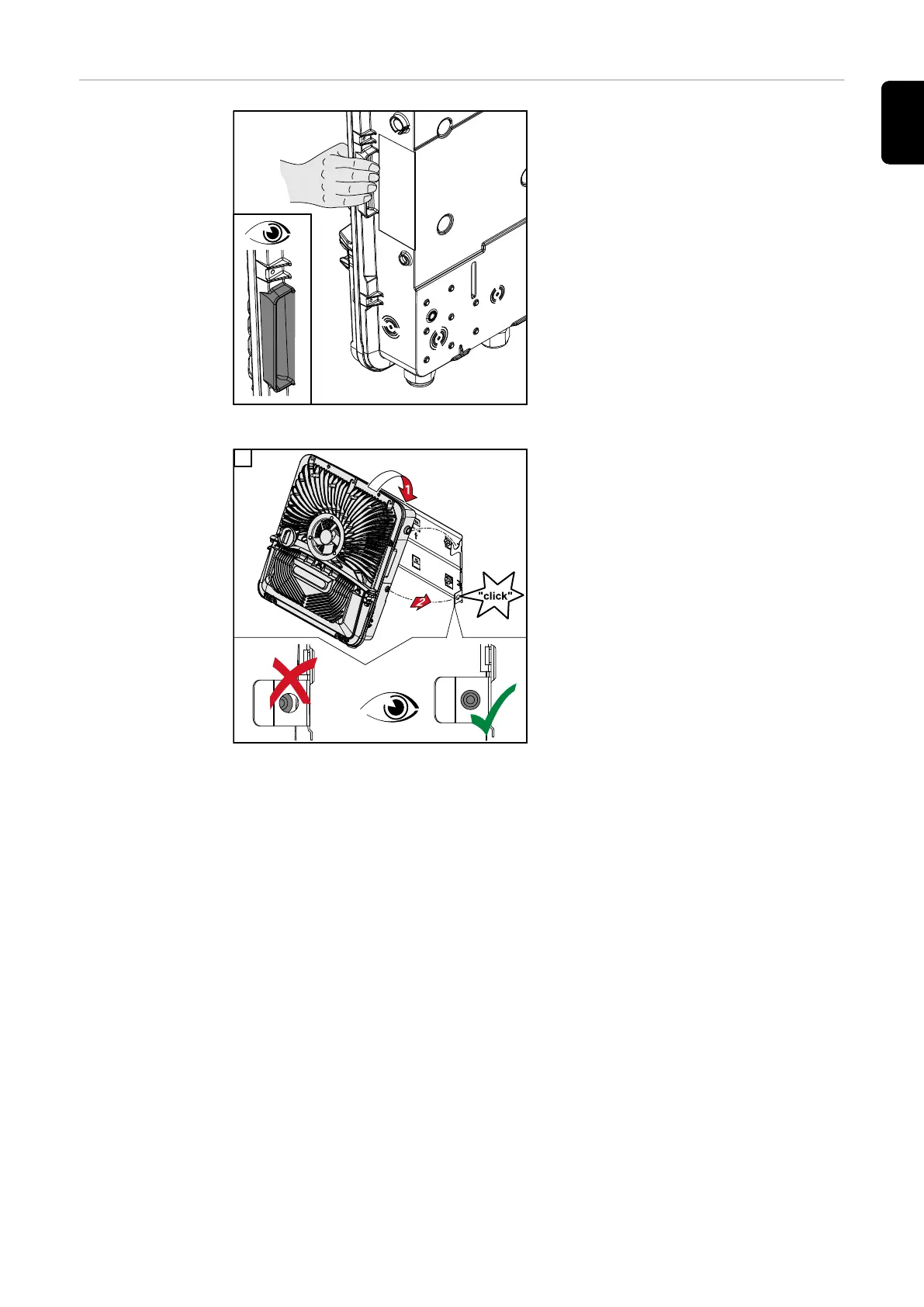 1

2

"click"