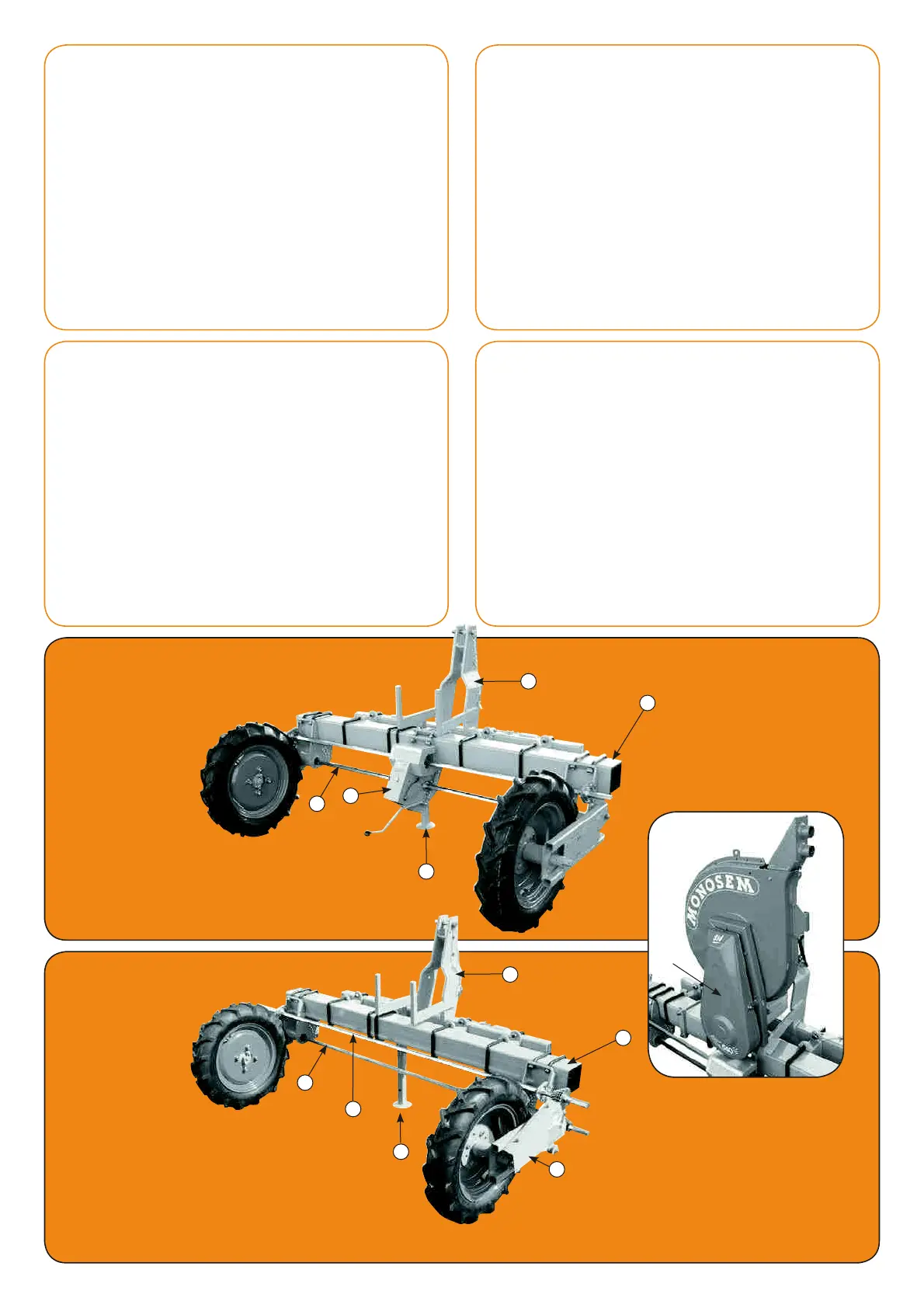 MONOSEM