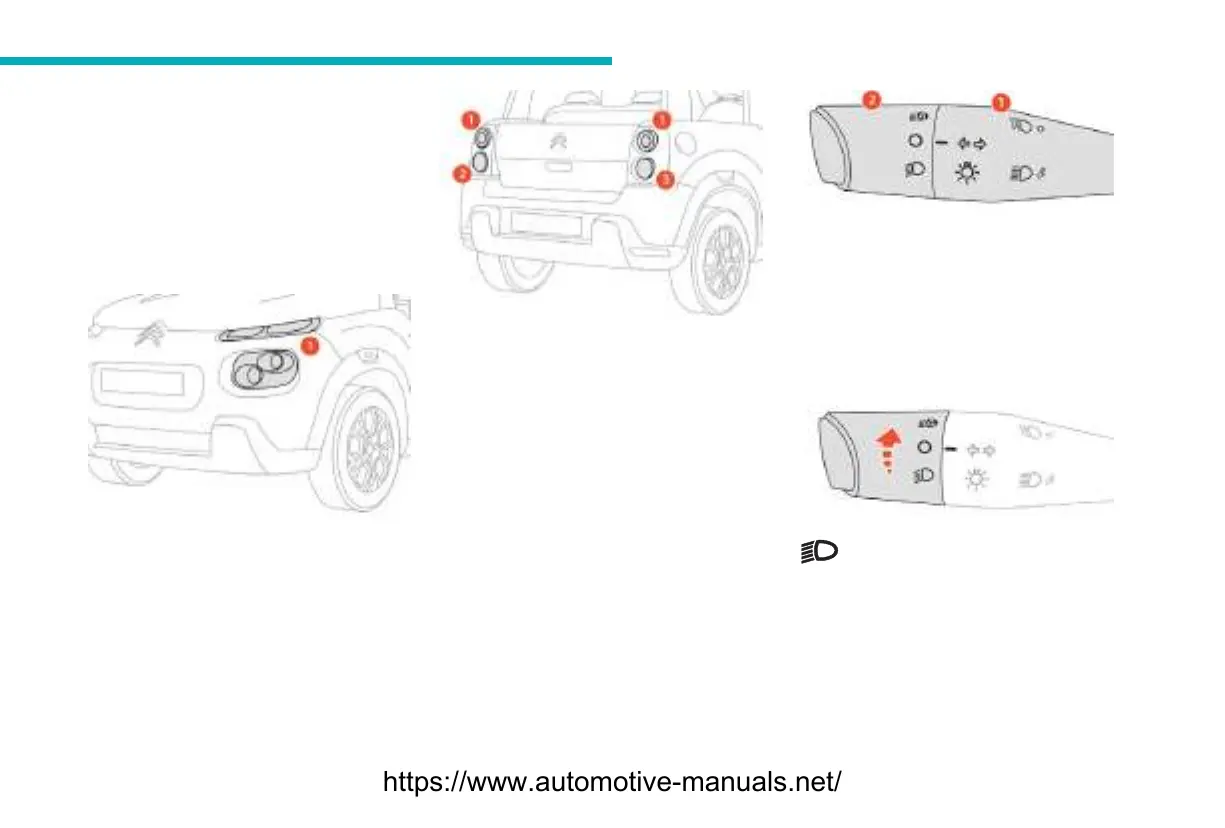 1

1

1

2

3

2

1

https://www.automotive-manuals.net/