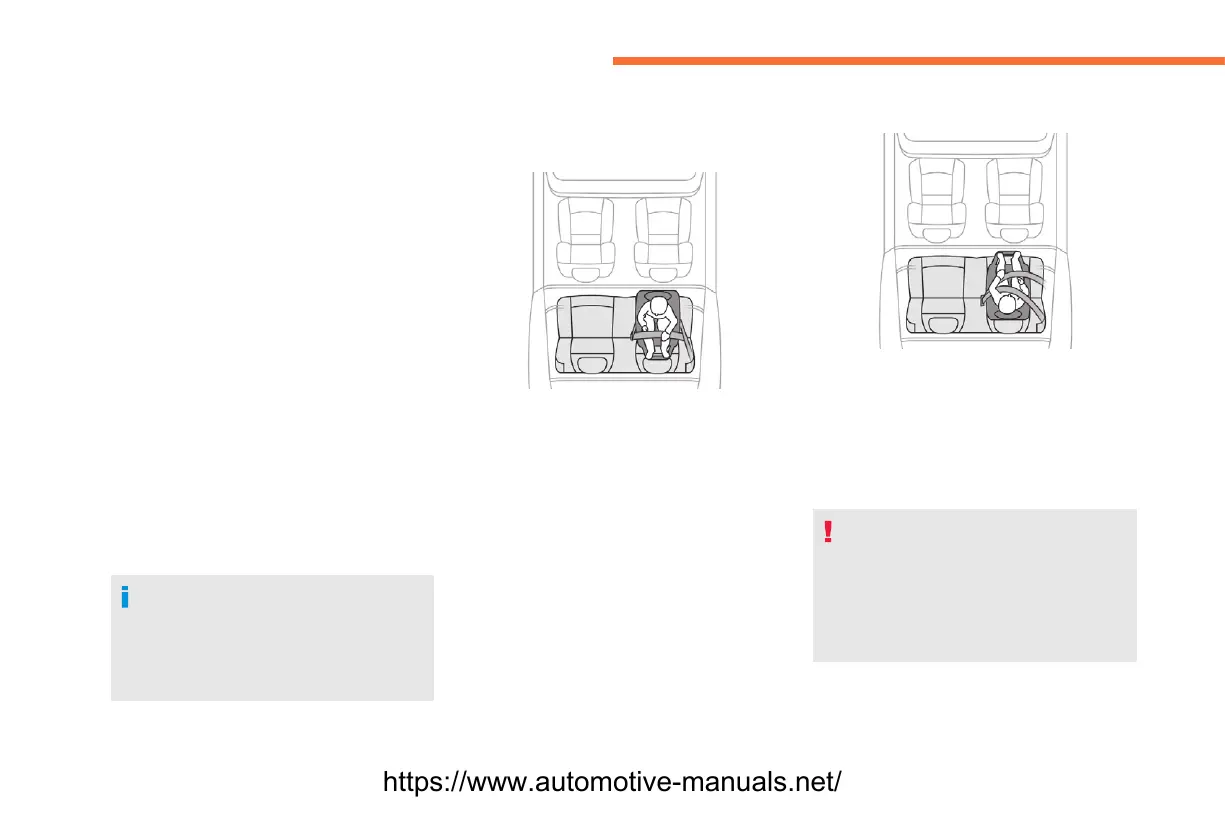 https://www.automotive-manuals.net/