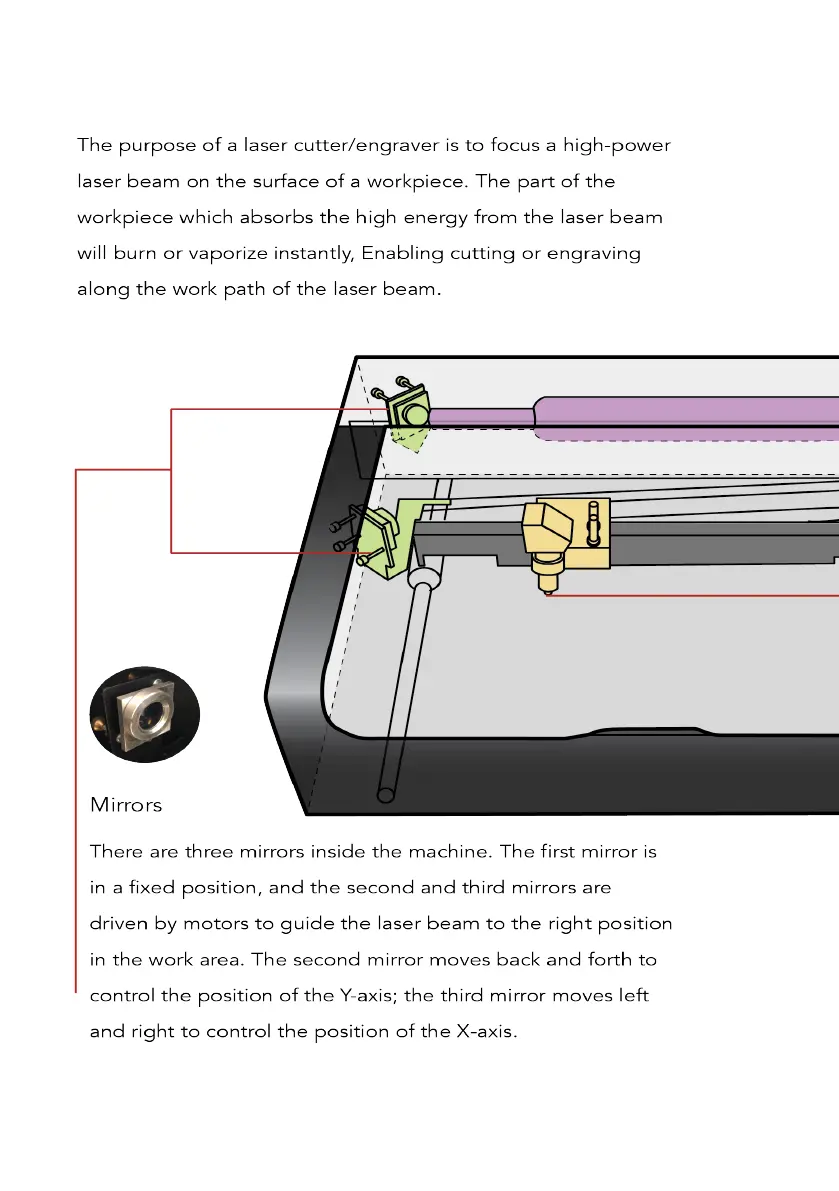 The purpose of a laser cutter/engraver is to focus a high-power laser beam on the surface of a workpiece. The part of the workpiece which absorbs the high energy from the laser beam will burn or vaporize instantly, Enabling cutting or engraving along the work path of the laser beam.

Mirrors

There are three mirrors inside the machine. The first mirror is in a fixed position, and the second and third mirrors are driven by motors to guide the laser beam to the right position in the work area. The second mirror moves back and forth to control the position of the Y-axis; the third mirror moves left and right to control the position of the X-axis.