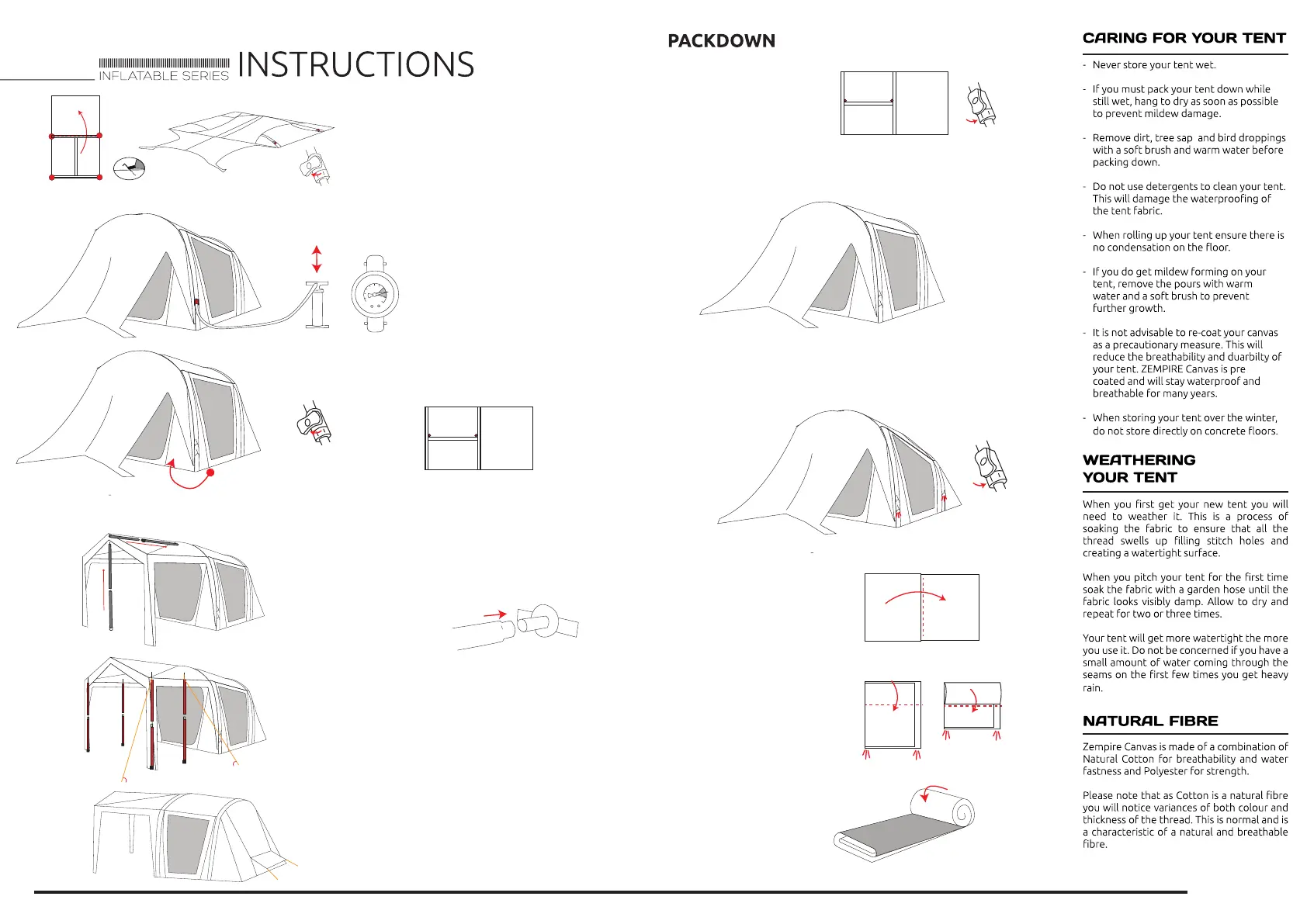 INFLATABLE SERIES INSTRUCTIONS

PACKDOWN

CARING FOR YOUR TENT

- Never store your tent wet.

- If you must pack your tent down while still wet, hang to dry as soon as possible to prevent mildew damage.

- Remove dirt, tree sap and bird droppings with a soft brush and warm water before packing down.

- Do not use detergents to clean your tent. This will damage the waterproofing of the tent fabric.

- When rolling up your tent ensure there is no condensation on the floor.

- If you do get mildew forming on your tent, remove the pours with warm water and a soft brush to prevent further growth.

- It is not advisable to re-coat your canvas as a precautionary measure. This will reduce the breathability and duarbilty of your tent. ZEMPIRE Canvas is pre coated and will stay waterproof and breathable for many years.

- When storing your tent over the winter, do not store directly on concrete floors.

WEATHERING YOUR TENT

When you first get your new tent you will need to weather it. This is a process of soaking the fabric to ensure that all the thread swells up filling stitch holes and creating a watertight surface.

When you pitch your tent for the first time soak the fabric with a garden hose until the fabric looks visibly damp. Allow to dry and repeat for two or three times.

Your tent will get more watertight the more you use it. Do not be concerned if you have a small amount of water coming through the seams on the first few times you get heavy rain.

NATURAL FIBRE

Zempire Canvas is made of a combination of Natural Cotton for breathability and water fastness and Polyester for strength.

Please note that as Cotton is a natural fibre you will notice variances of both colour and thickness of the thread. This is normal and is a characteristic of a natural and breathable fibre.