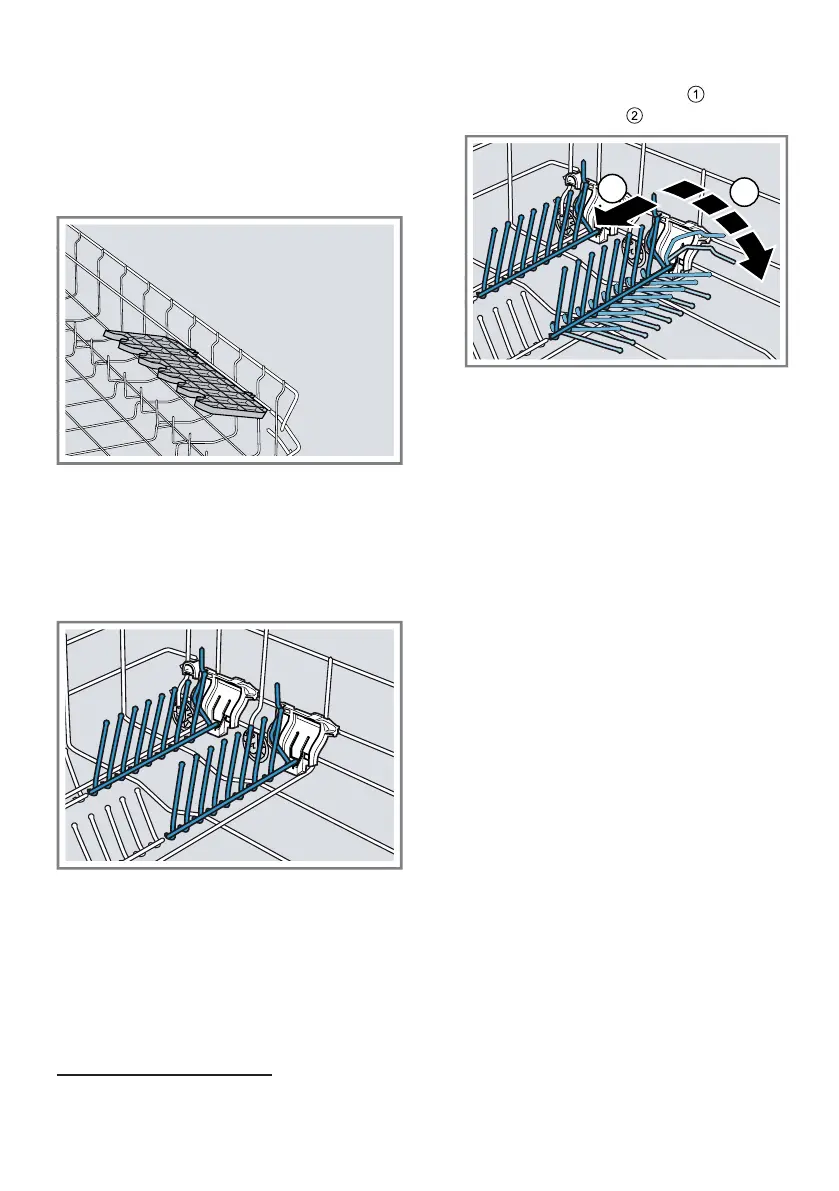 ①
②