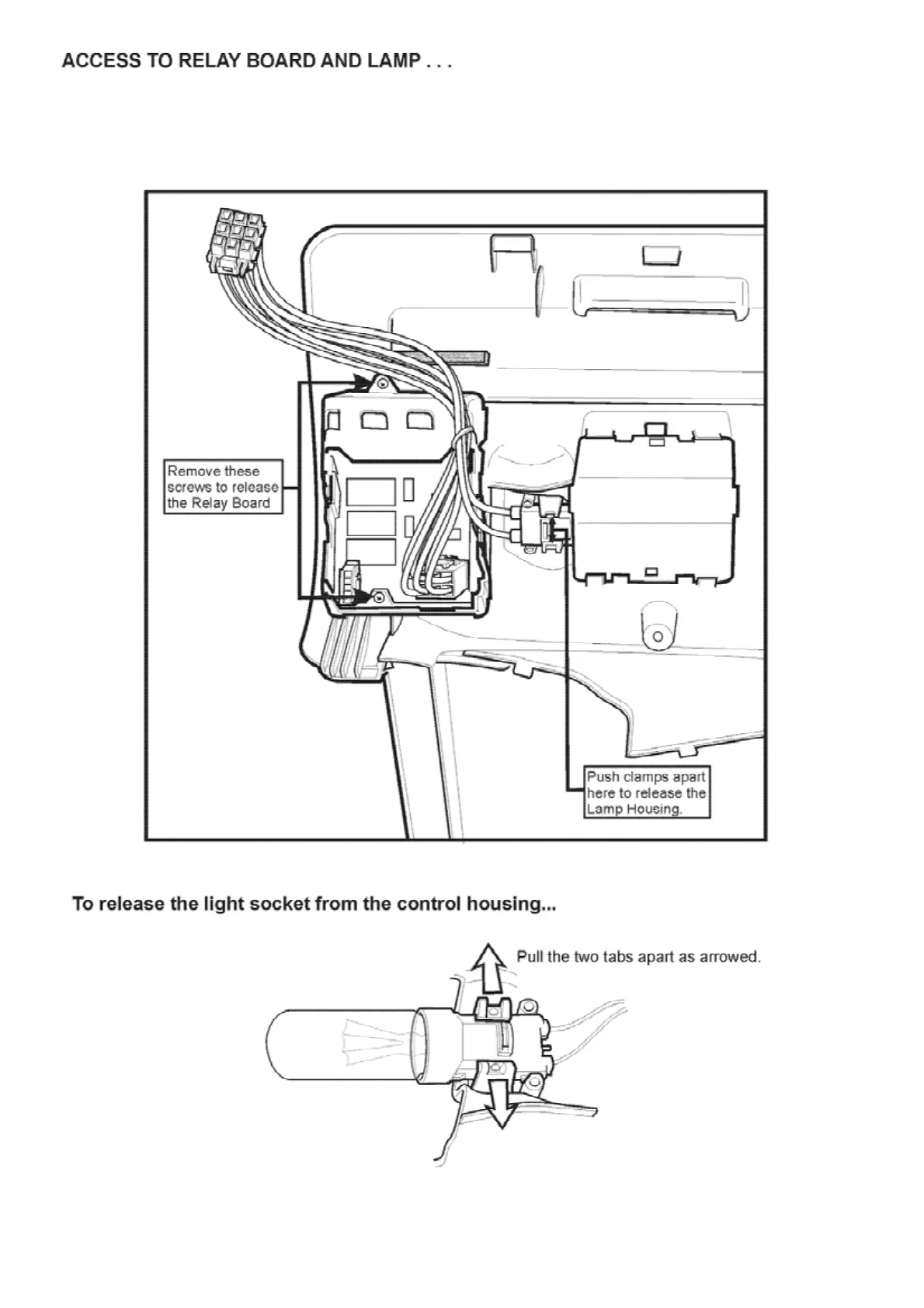 ACCESS TO RELAY BOARD AND LAMP . . .

Remove these screws to release the Relay Board

Push clamps apart here to release the Lamp Housing.

To release the light socket from the control housing...

Pull the two tabs apart as arrowed.