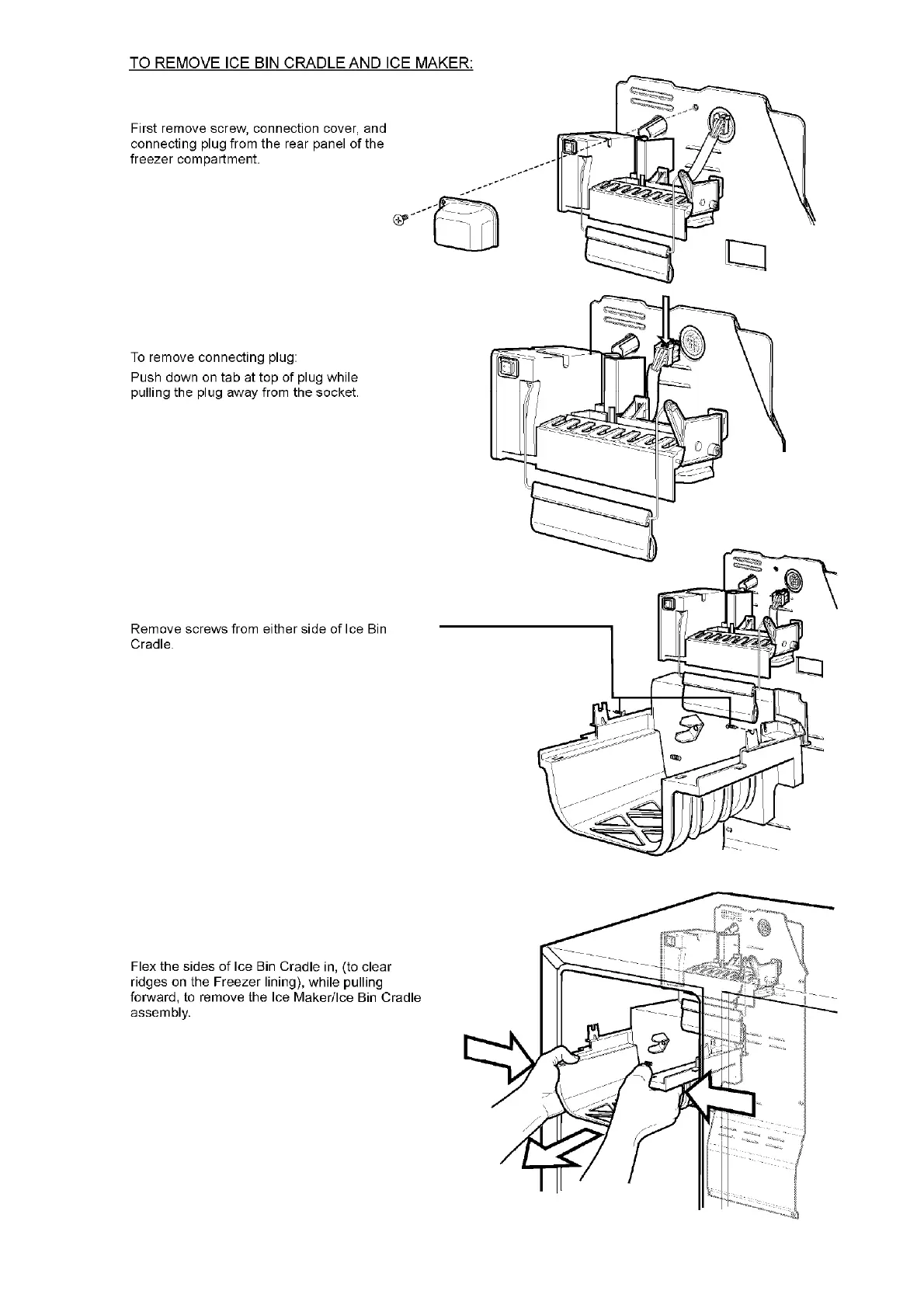 TO REMOVE ICE BIN CRADLE AND ICE MAKER:

First remove screw, connection cover, and connecting plug from the rear panel of the freezer compartment.

To remove connecting plug:

Push down on tab at top of plug while pulling the plug away from the socket.

Remove screws from either side of Ice Bin Cradle.

Flex the sides of Ice Bin Cradle in, (to clear ridges on the Freezer lining), while pulling forward, to remove the Ice Maker/Ice Bin Cradle assembly.