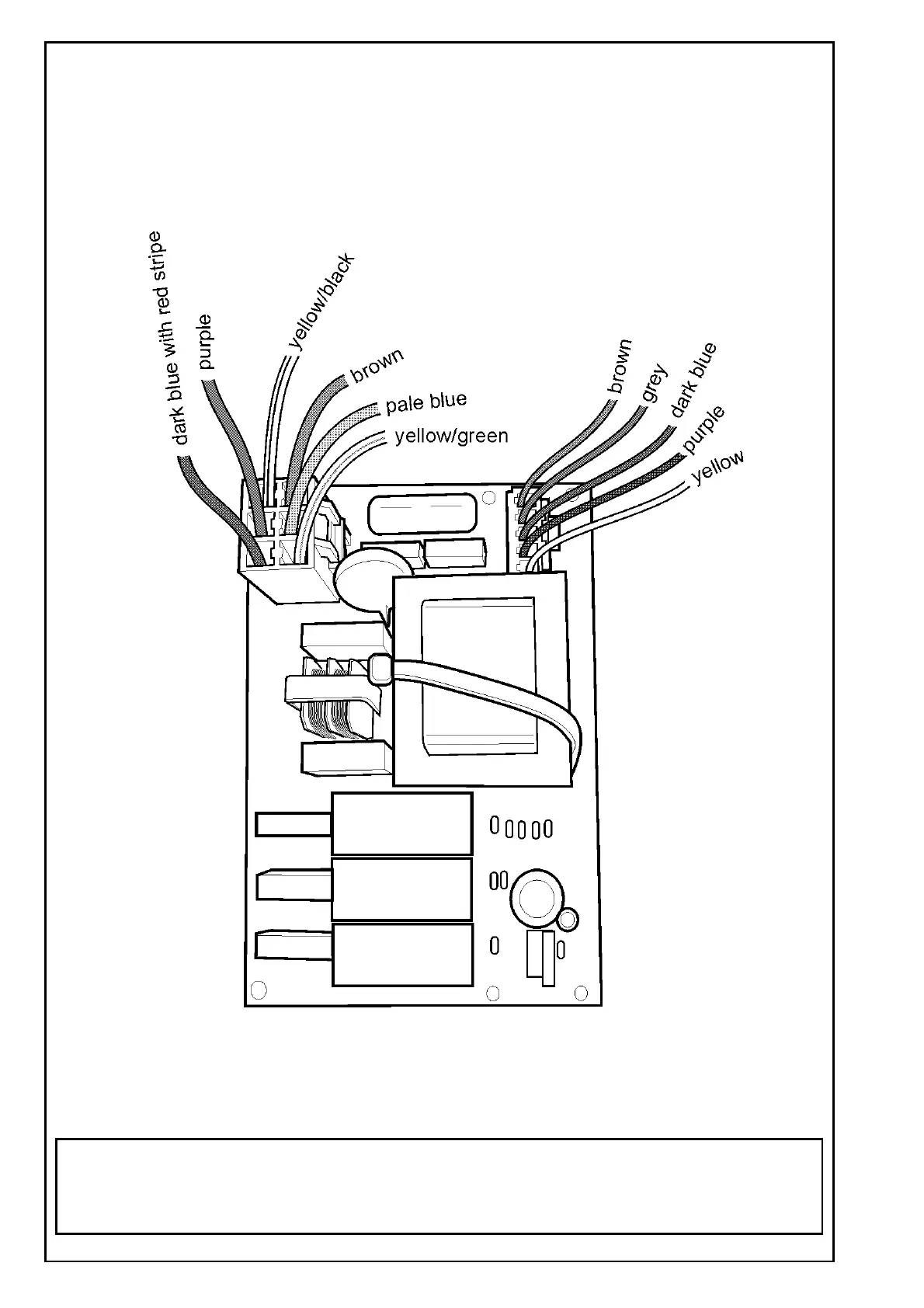 dark blue with red stripe
purple
yellow/black
brown
pale blue
yellow/green
brown
grey
dark blue
purple
yellow