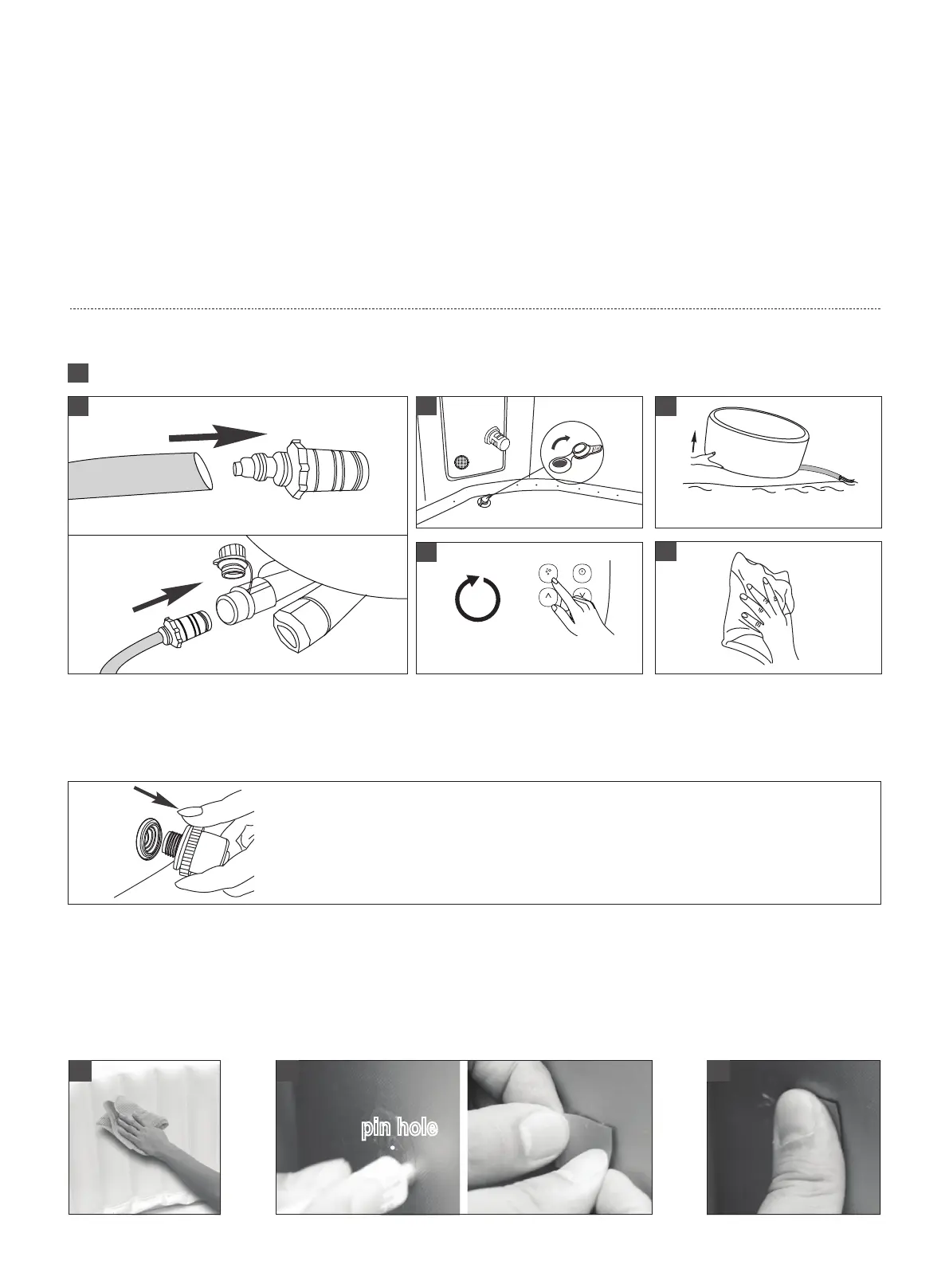 pin hole